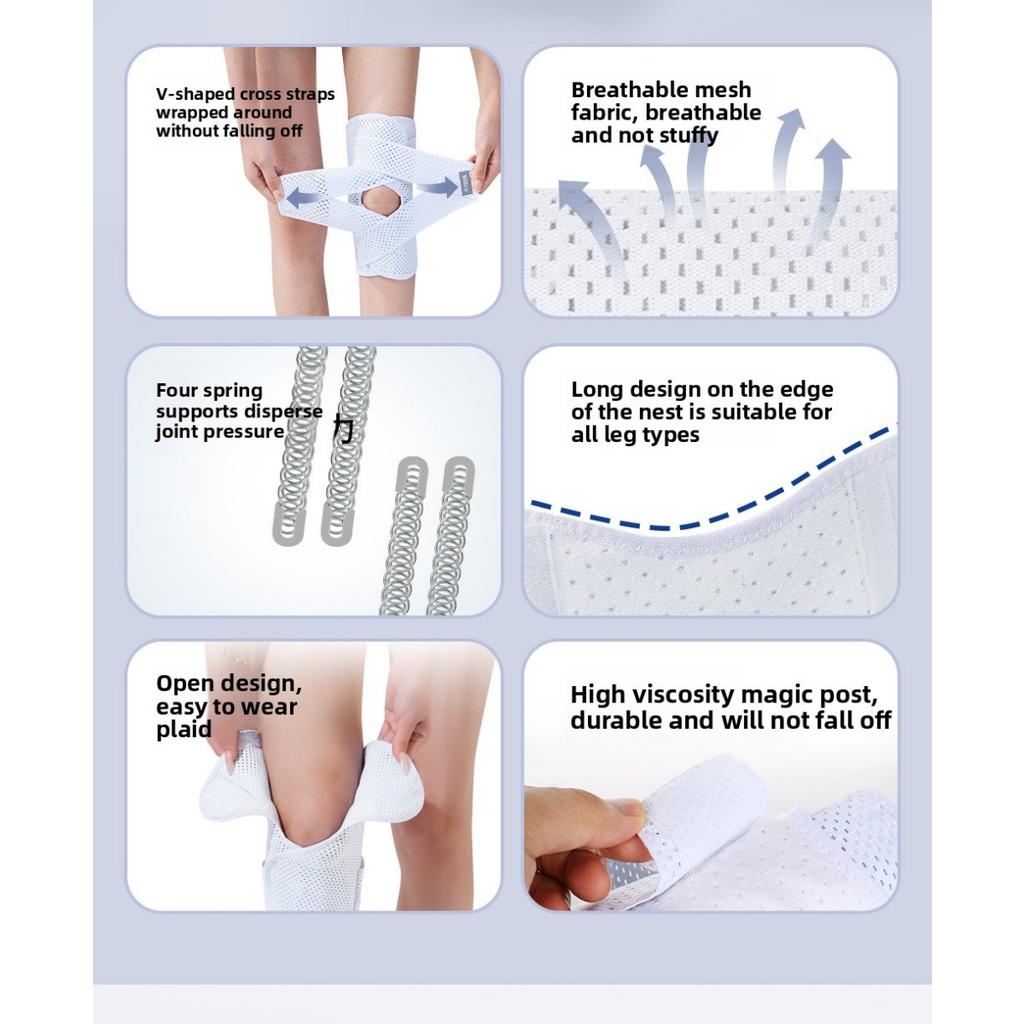 V-shaped cross straps wrapped around without falling off

Breathable mesh fabric, breathable and not stuffy

Four spring supports disperse joint pressure 力

Long design on the edge of the nest is suitable for all leg types

Open design, easy to wear plaid

High viscosity magic post, durable and will not fall off