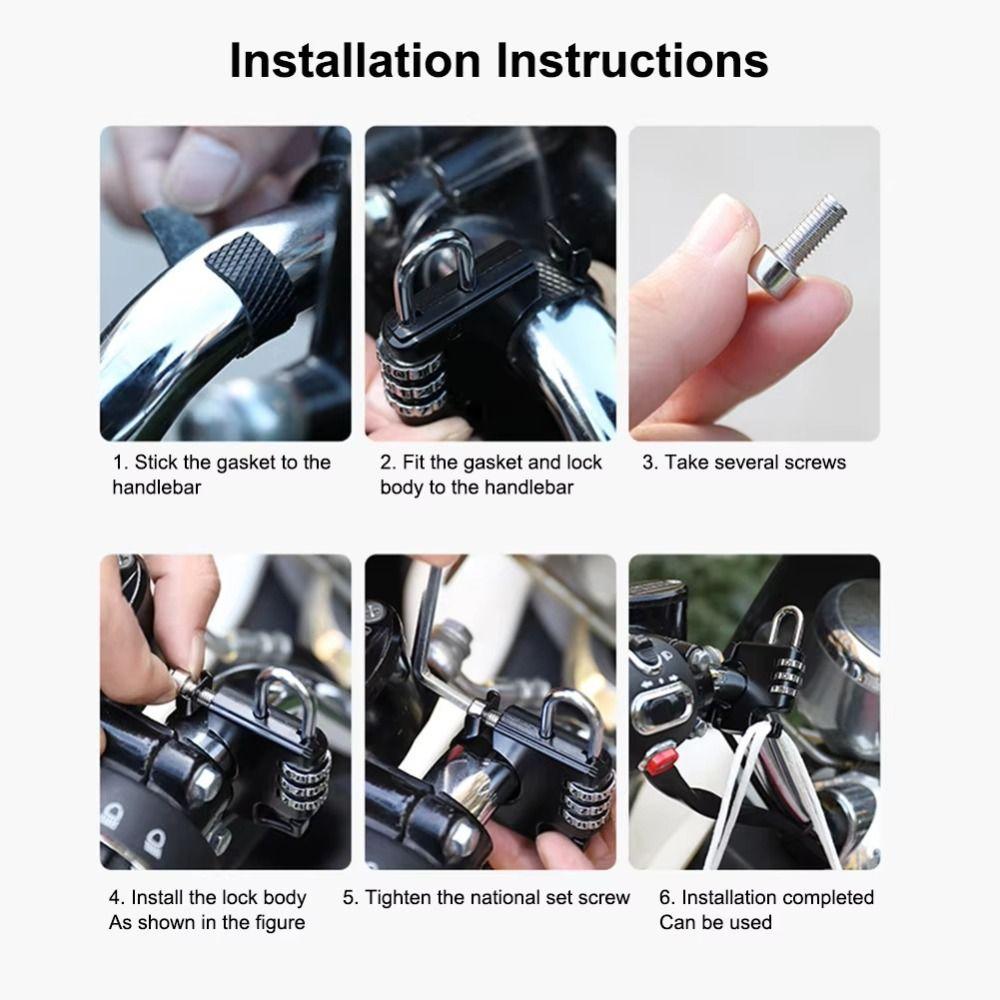 Installation Instructions

1. Stick the gasket to the handlebar

2. Fit the gasket and lock body to the handlebar

3. Take several screws

4. Install the lock body
As shown in the figure

5. Tighten the national set screw

6. Installation completed
Can be used