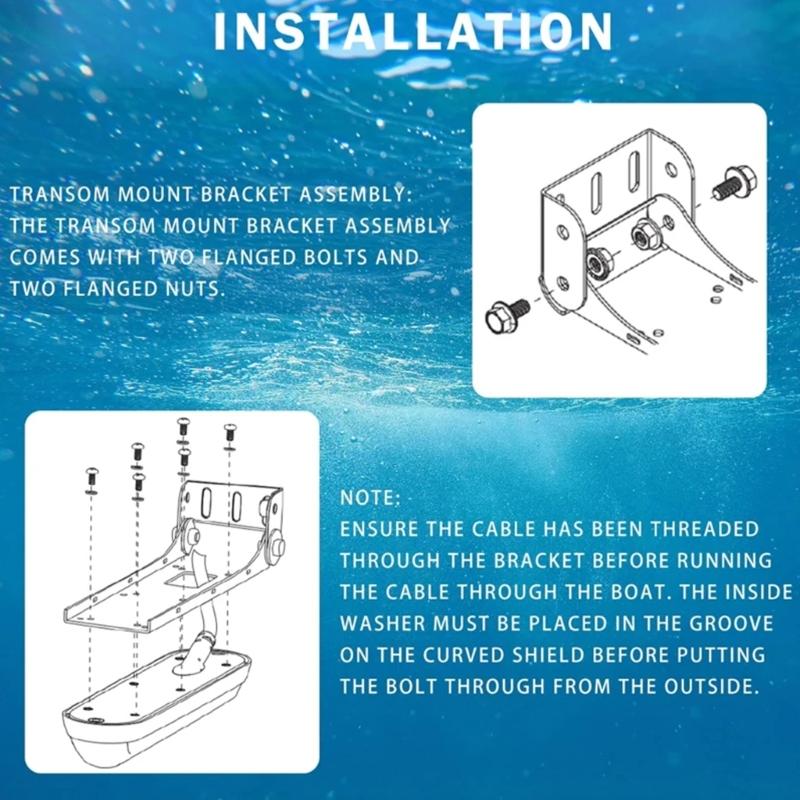 INSTALLATION

TRANSOM MOUNT BRACKET ASSEMBLY:
THE TRANSOM MOUNT BRACKET ASSEMBLY COMES WITH TWO FLANGED BOLTS AND TWO FLANGED NUTS.

NOTE:
ENSURE THE CABLE HAS BEEN THREADED THROUGH THE BRACKET BEFORE RUNNING THE CABLE THROUGH THE BOAT. THE INSIDE WASHER MUST BE PLACED IN THE GROOVE ON THE CURVED SHIELD BEFORE PUTTING THE BOLT THROUGH FROM THE OUTSIDE.