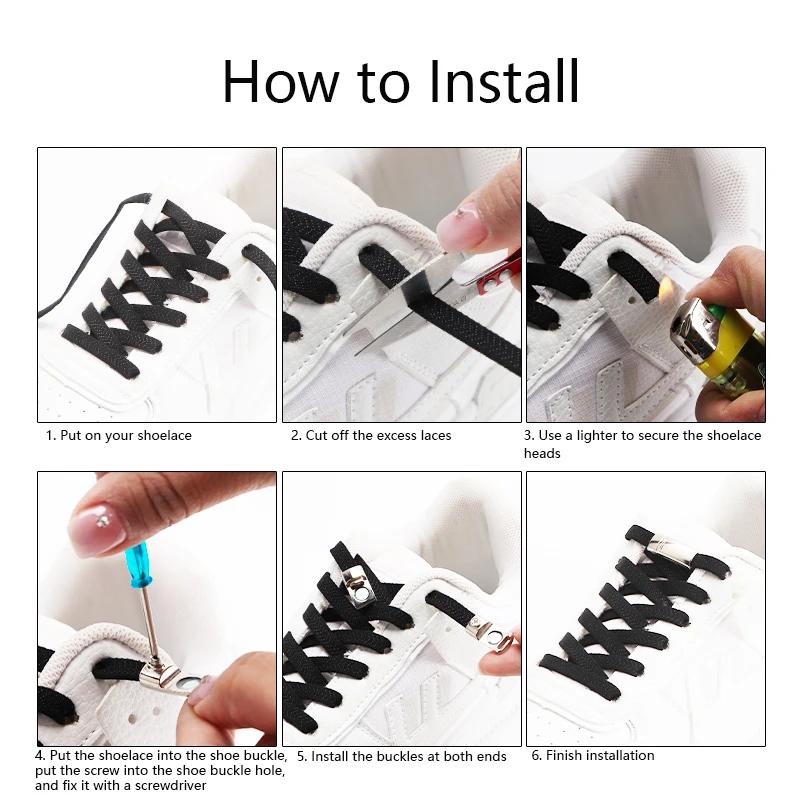 How to Install

1. Put on your shoelace

2. Cut off the excess laces

3. Use a lighter to secure the shoelace heads

4. Put the shoelace into the shoe buckle, put the screw into the shoe buckle hole, and fix it with a screwdriver

5. Install the buckles at both ends

6. Finish installation