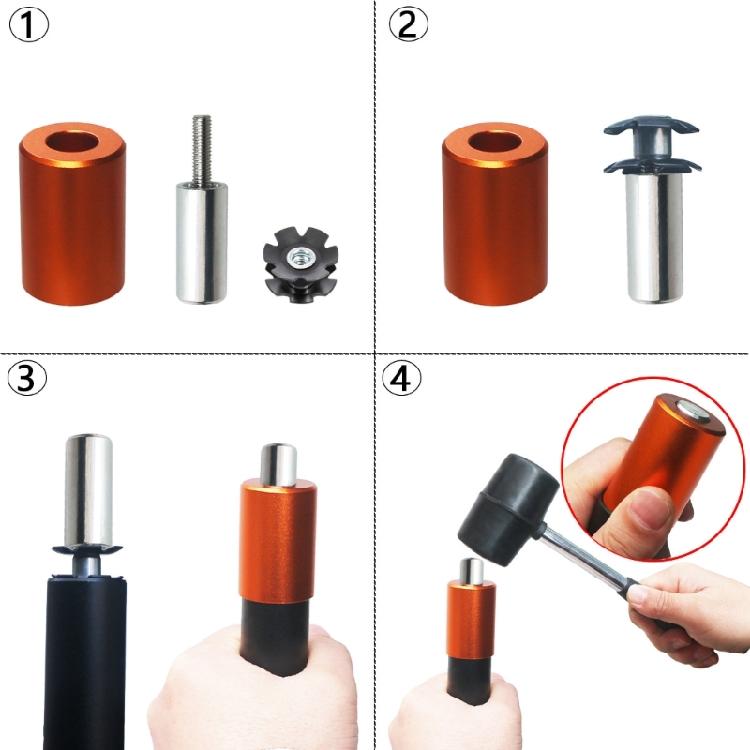 ①

②

③

④