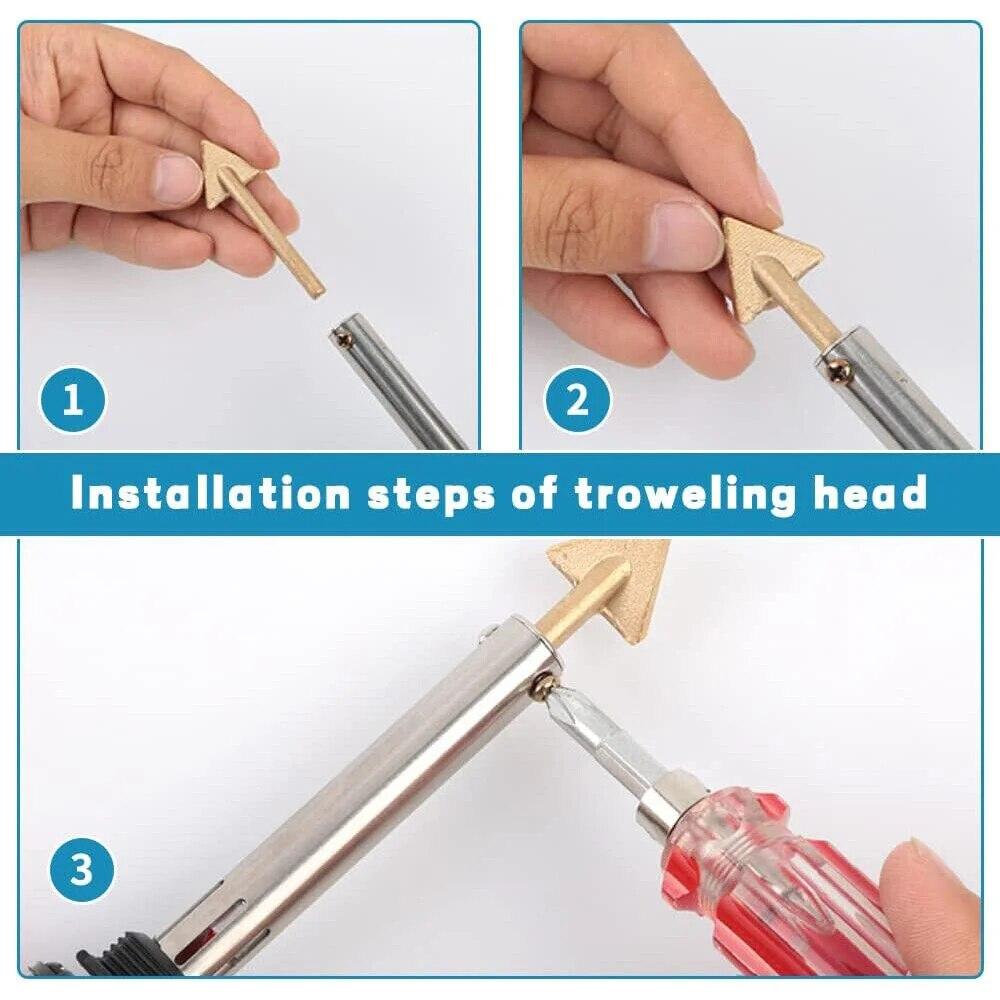 1

2

Installation steps of troweling head

3