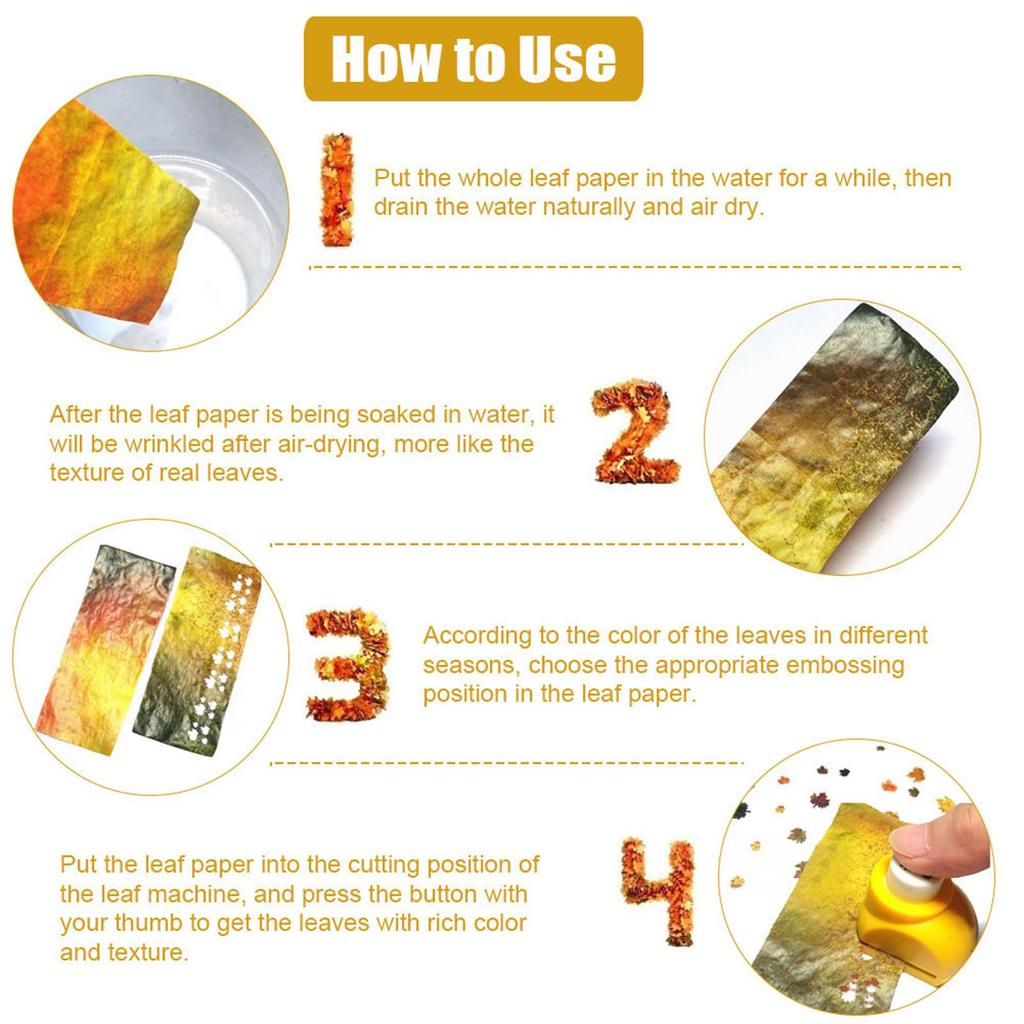 How to Use

1 Put the whole leaf paper in the water for a while, then drain the water naturally and air dry.

After the leaf paper is being soaked in water, it will be wrinkled after air-drying, more like the texture of real leaves. 2

3 According to the color of the leaves in different seasons, choose the appropriate embossing position in the leaf paper.

Put the leaf paper into the cutting position of the leaf machine, and press the button with your thumb to get the leaves with rich color and texture. 4