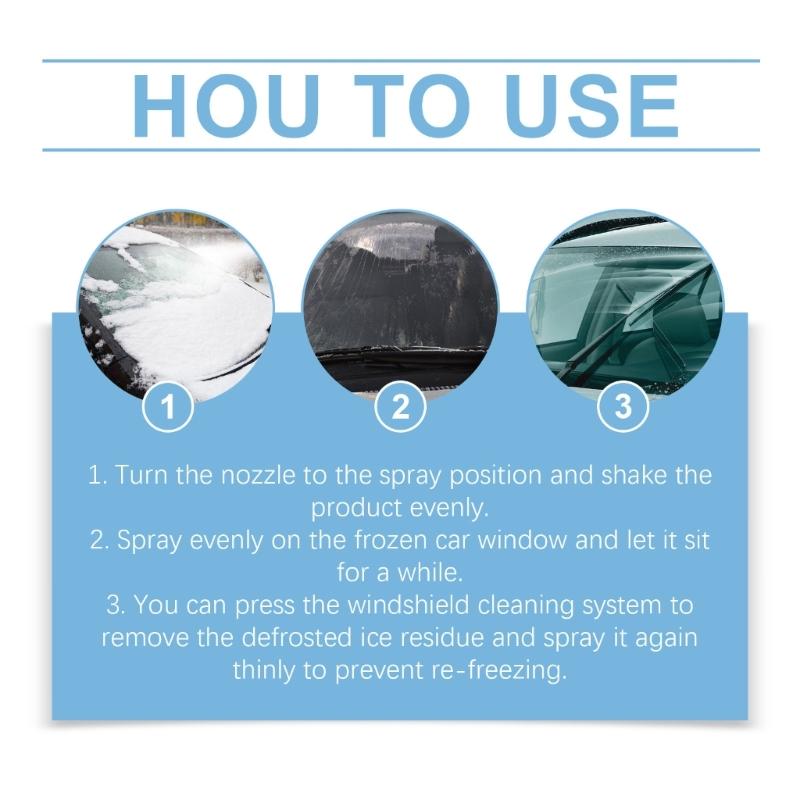 HOU TO USE

1

2

3

1. Turn the nozzle to the spray position and shake the product evenly.
2. Spray evenly on the frozen car window and let it sit for a while.
3. You can press the windshield cleaning system to remove the defrosted ice residue and spray it again thinly to prevent re-freezing.