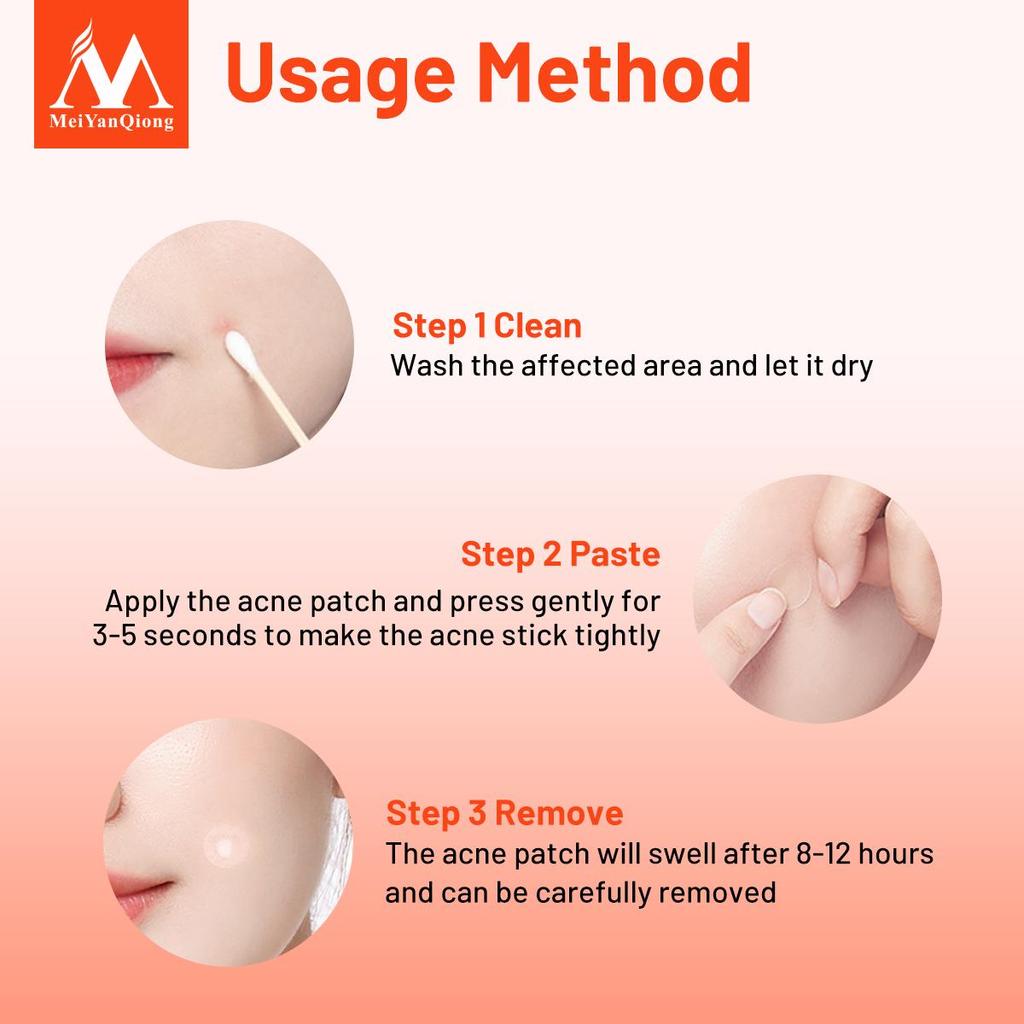 MeiYanQiong

Usage Method

Step 1 Clean
Wash the affected area and let it dry

Step 2 Paste
Apply the acne patch and press gently for 3-5 seconds to make the acne stick tightly

Step 3 Remove
The acne patch will swell after 8-12 hours and can be carefully removed