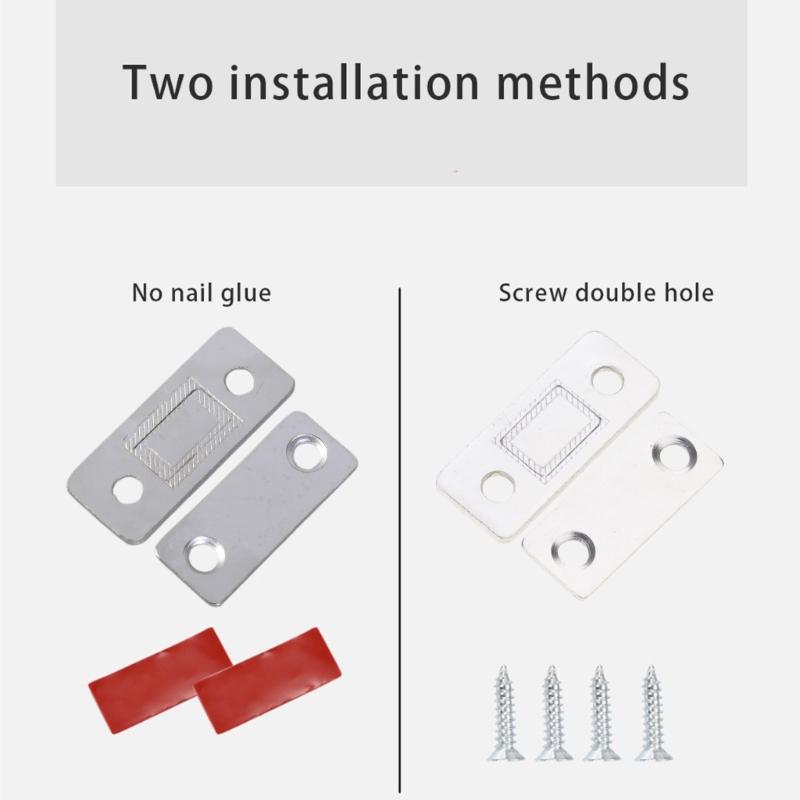 Two installation methods

No nail glue

Screw double hole