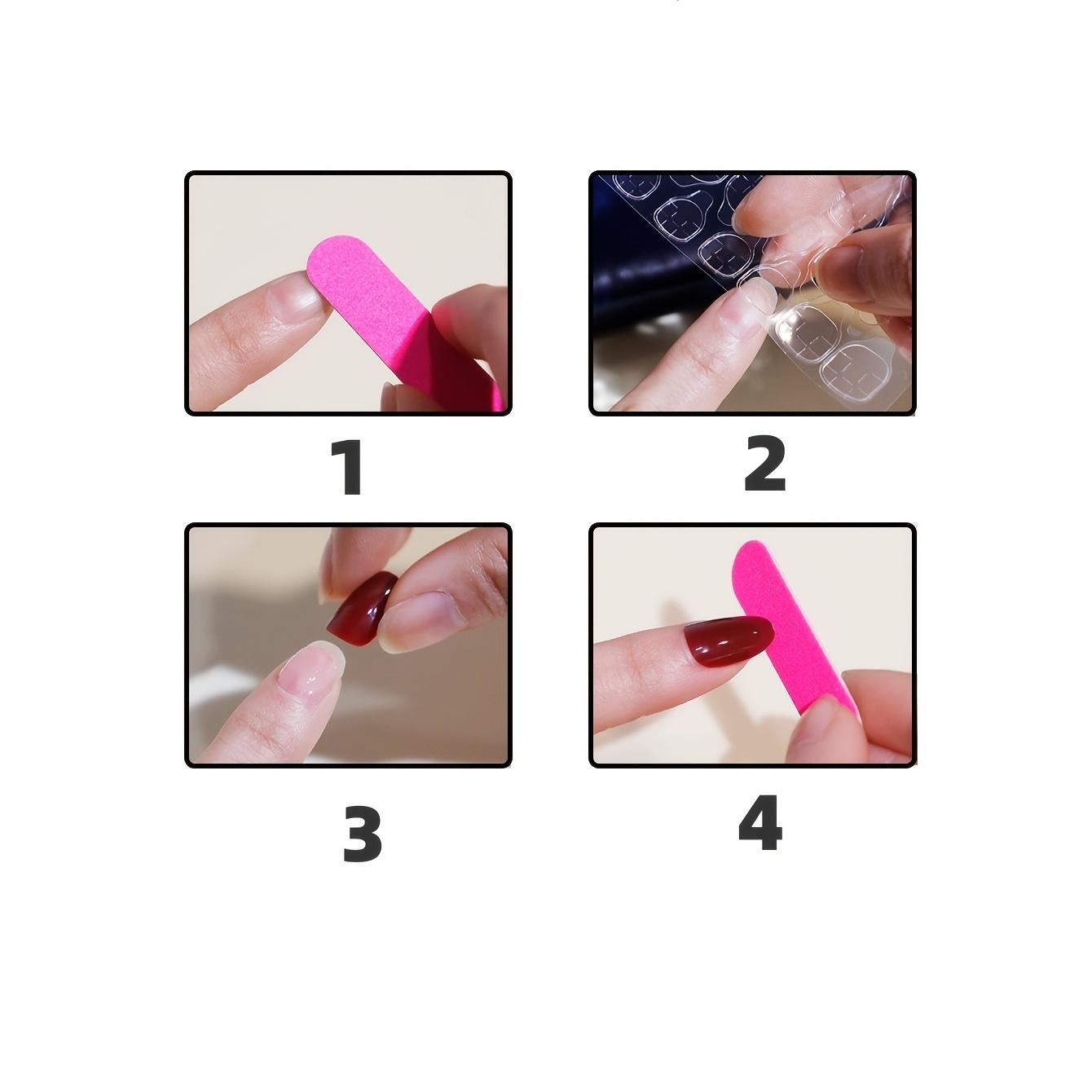 1

2

3

4