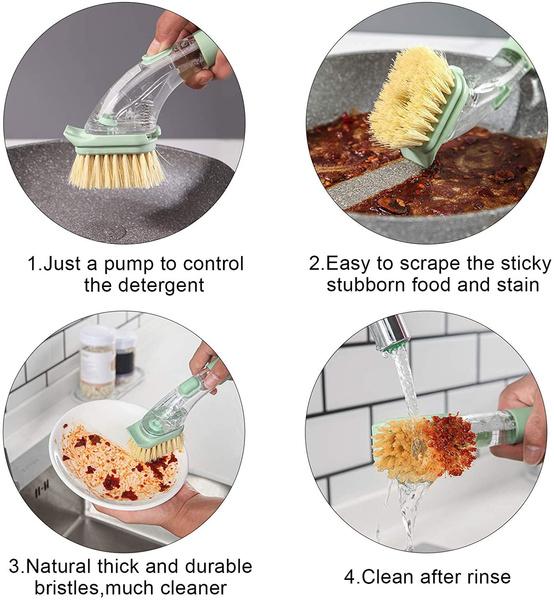 1.Just a pump to control the detergent

2.Easy to scrape the sticky stubborn food and stain

3.Natural thick and durable bristles,much cleaner

4.Clean after rinse