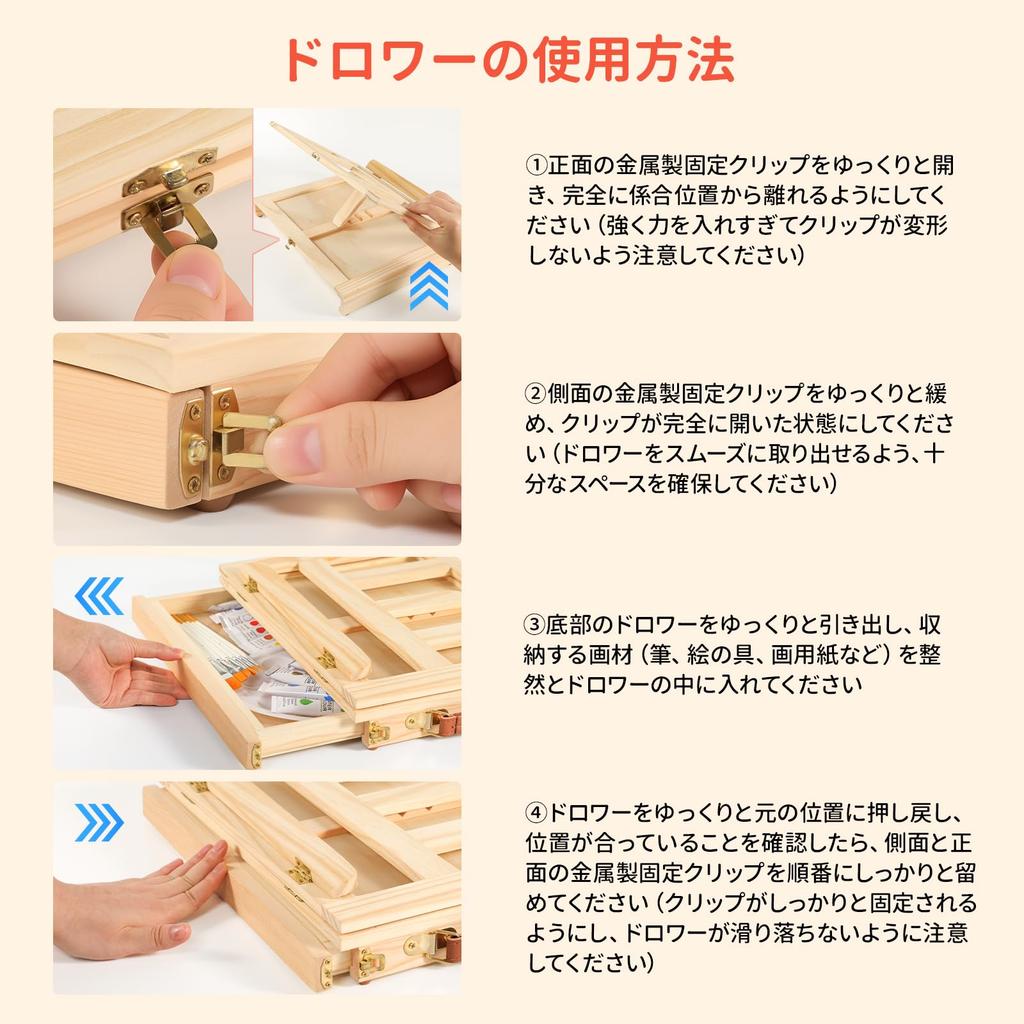 ドロワーの使用方法

①正面の金属製固定クリップをゆっくりと開き、完全に係合位置から離れるようにしてください（強く力を入れすぎてクリップが変形しないよう注意してください）

②側面の金属製固定クリップをゆっくりと緩め、クリップが完全に開いた状態にしてください（ドロワーをスムーズに取り出せるよう、十分なスペースを確保してください）

③底部のドロワーをゆっくりと引き出し、収納する画材（筆、絵の具、画用紙など）を整然とドロワーの中に入れてください

④ドロワーをゆっくりと元の位置に押し戻し、位置が合っていることを確認したら、側面と正面の金属製固定クリップを順番にしっかりと留めてください（クリップがしっかりと固定されるようにし、ドロワーが滑り落ちないように注意してください）