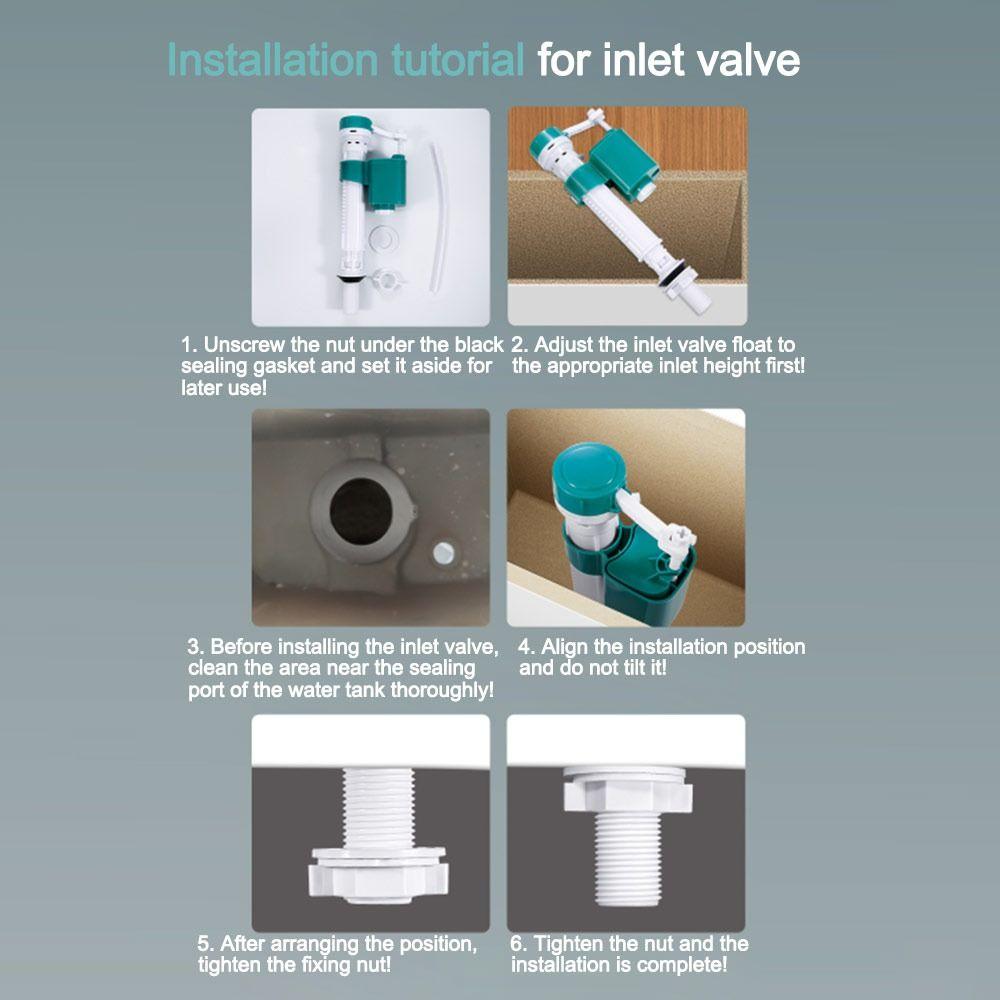 Installation tutorial for inlet valve

1. Unscrew the nut under the black sealing gasket and set it aside for later use!

2. Adjust the inlet valve float to the appropriate inlet height first!

3. Before installing the inlet valve, clean the area near the sealing port of the water tank thoroughly!

4. Align the installation position and do not tilt it!

5. After arranging the position, tighten the fixing nut!

6. Tighten the nut and the installation is complete!