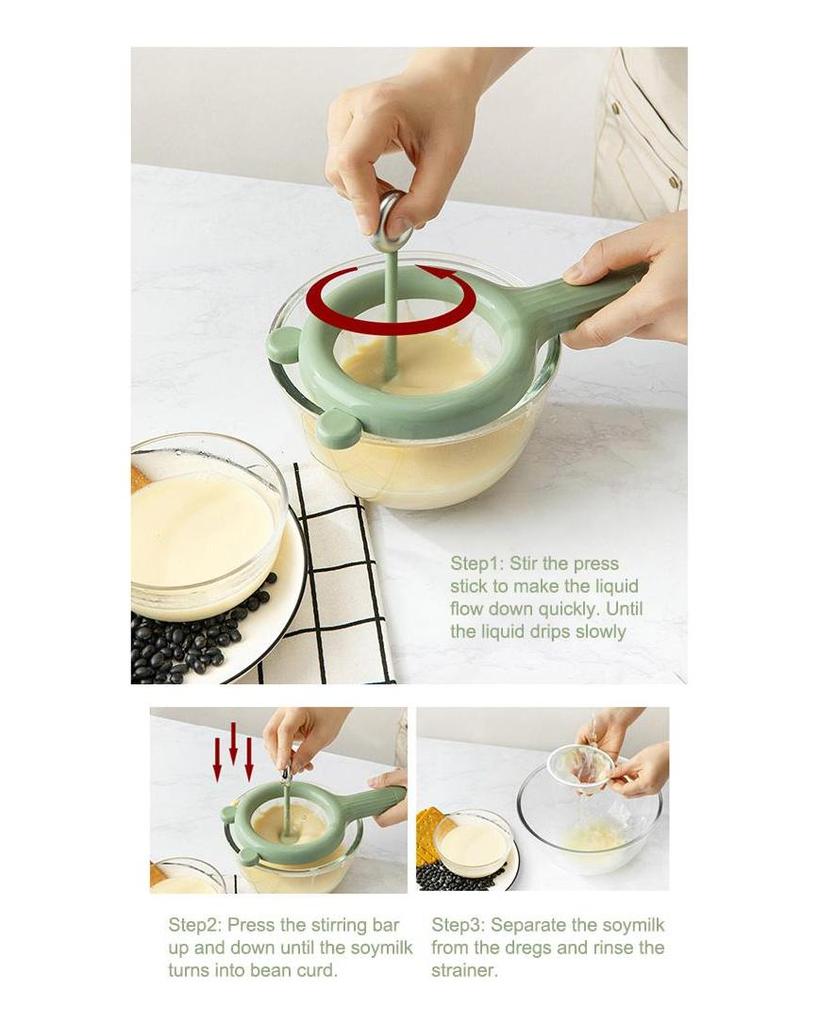 Step1: Stir the press stick to make the liquid flow down quickly. Until the liquid drips slowly

Step2: Press the stirring bar up and down until the soymilk turns into bean curd.

Step3: Separate the soymilk from the dregs and rinse the strainer.