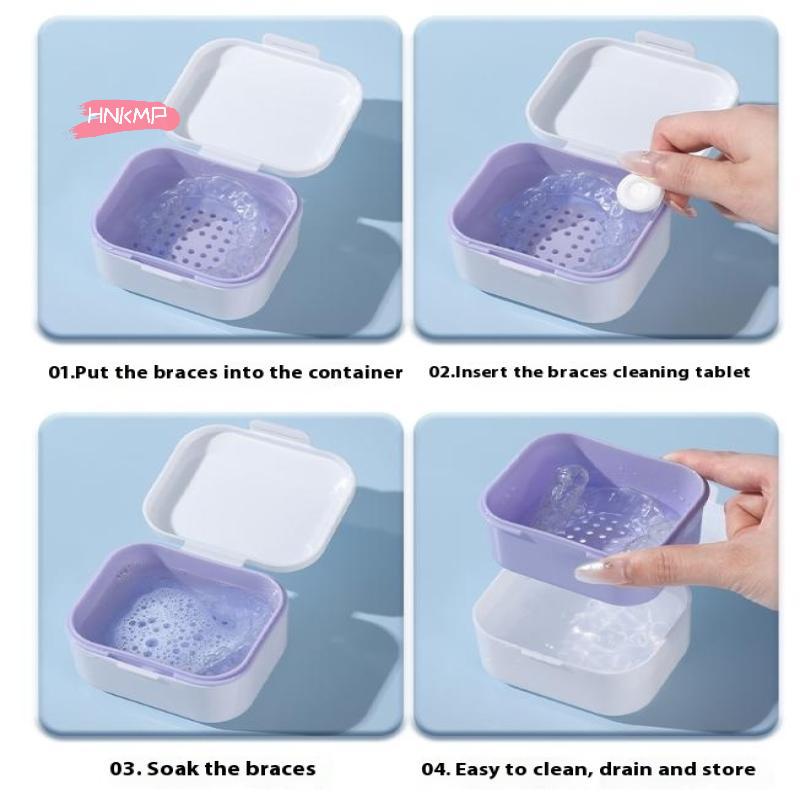 HNKMP

01.Put the braces into the container

02.Insert the braces cleaning tablet

03. Soak the braces

04. Easy to clean, drain and store