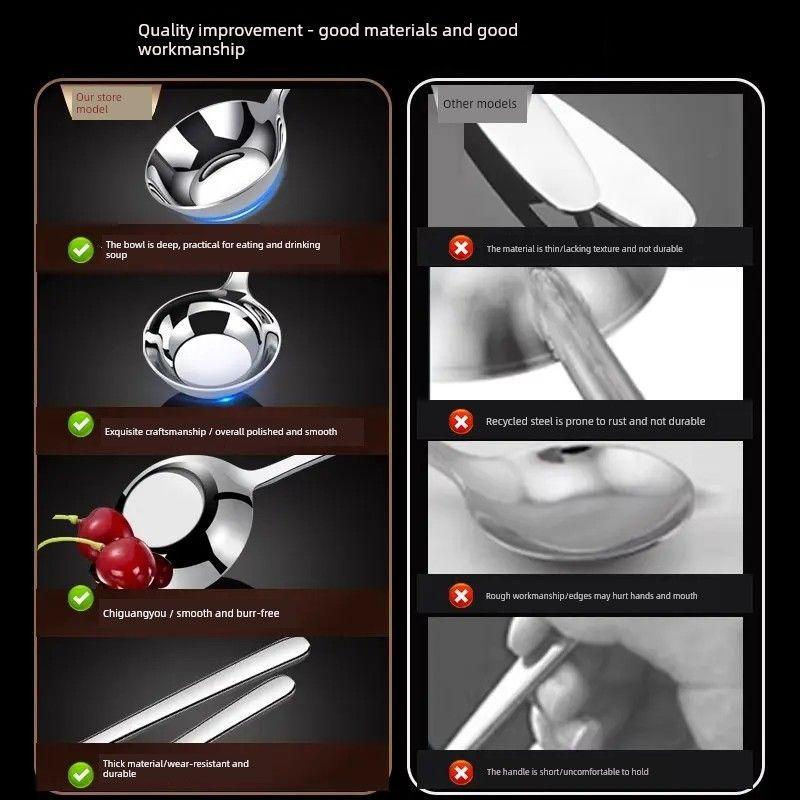 Quality improvement - good materials and good workmanship

Our store model

The bowl is deep, practical for eating and drinking soup

Exquisite craftsmanship / overall polished and smooth

Chiguangyou / smooth and burr-free

Thick material/wear-resistant and durable

Other models

The material is thin/lacking texture and not durable

Recycled steel is prone to rust and not durable

Rough workmanship/edges may hurt hands and mouth

The handle is short/uncomfortable to hold