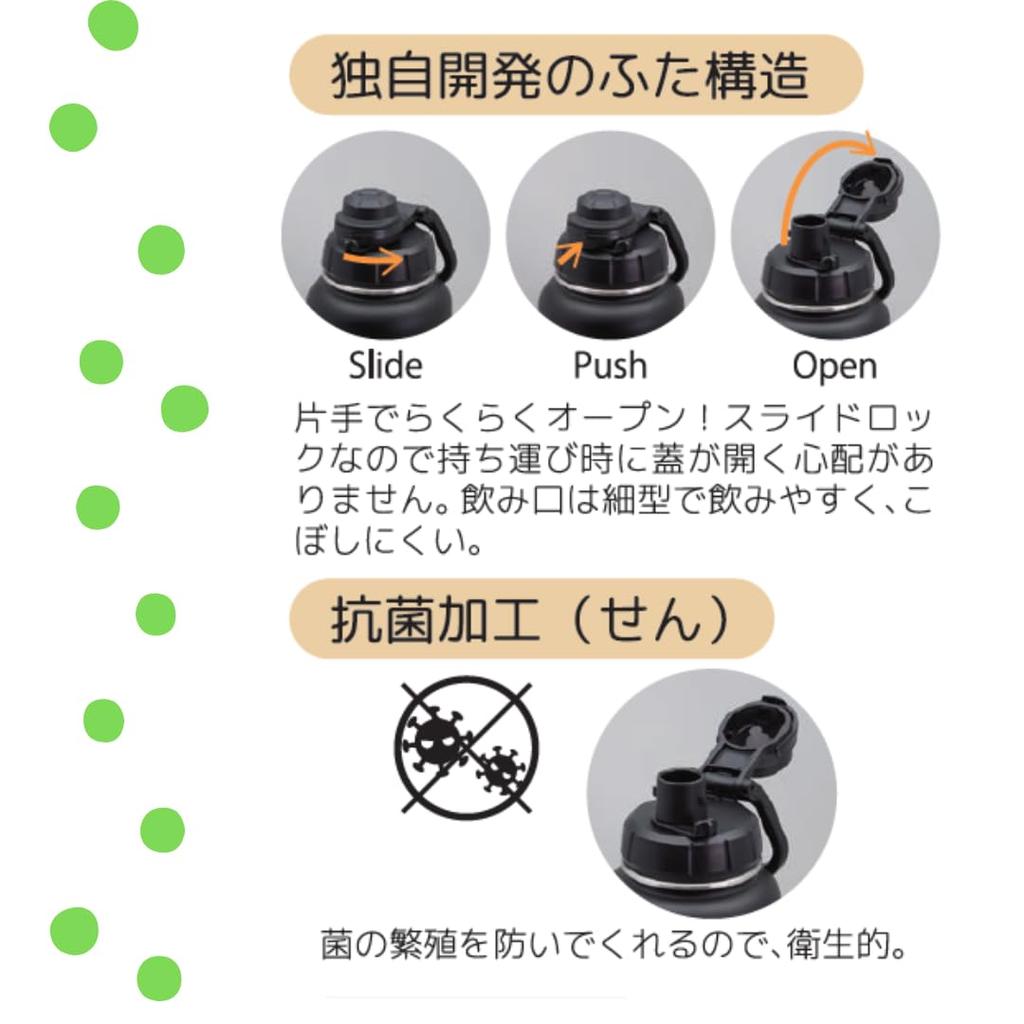 独自開発のふた構造

Slide

Push

Open

片手でらくらくオープン！スライドロックなので持ち運び時に蓋が開く心配がありません。飲み口は細型で飲みやすく、こぼしにくい。

抗菌加工（せん）

菌の繁殖を防いでくれるので、衛生的。