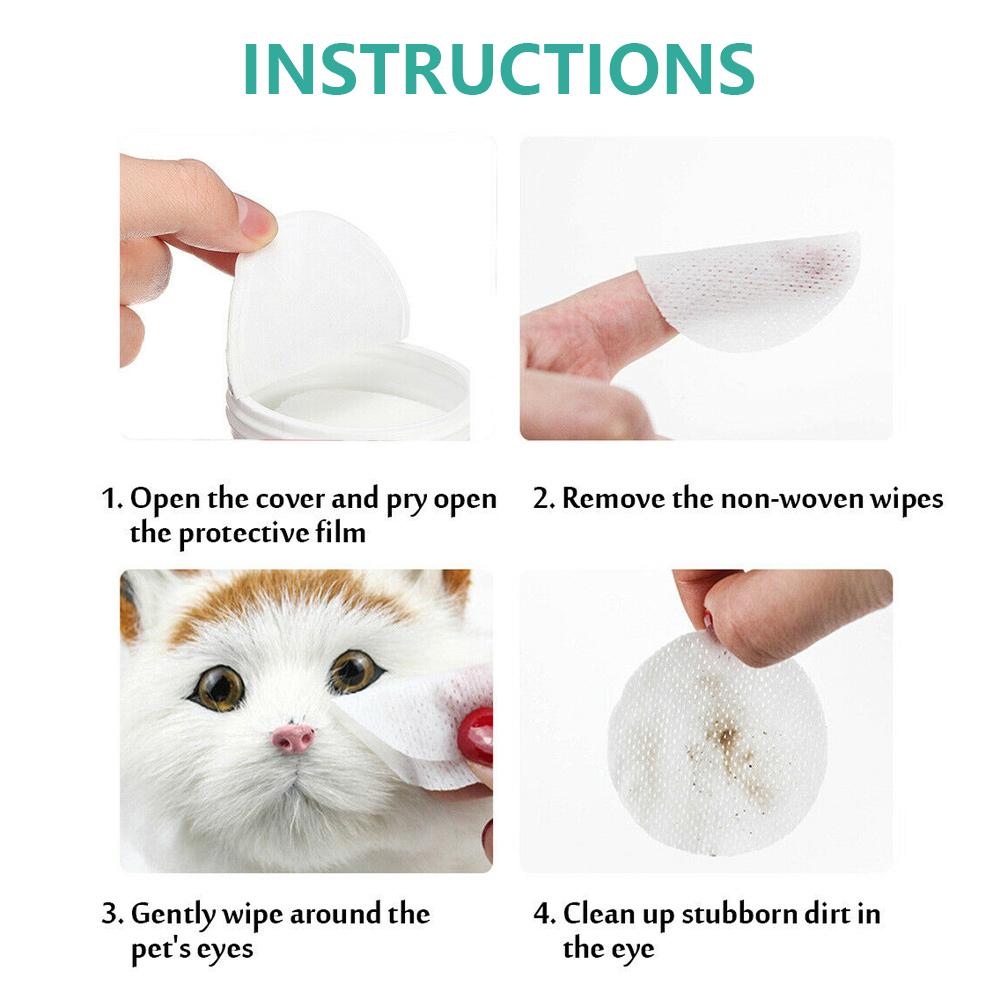 INSTRUCTIONS

1. Open the cover and pry open the protective film

2. Remove the non-woven wipes

3. Gently wipe around the pet's eyes

4. Clean up stubborn dirt in the eye