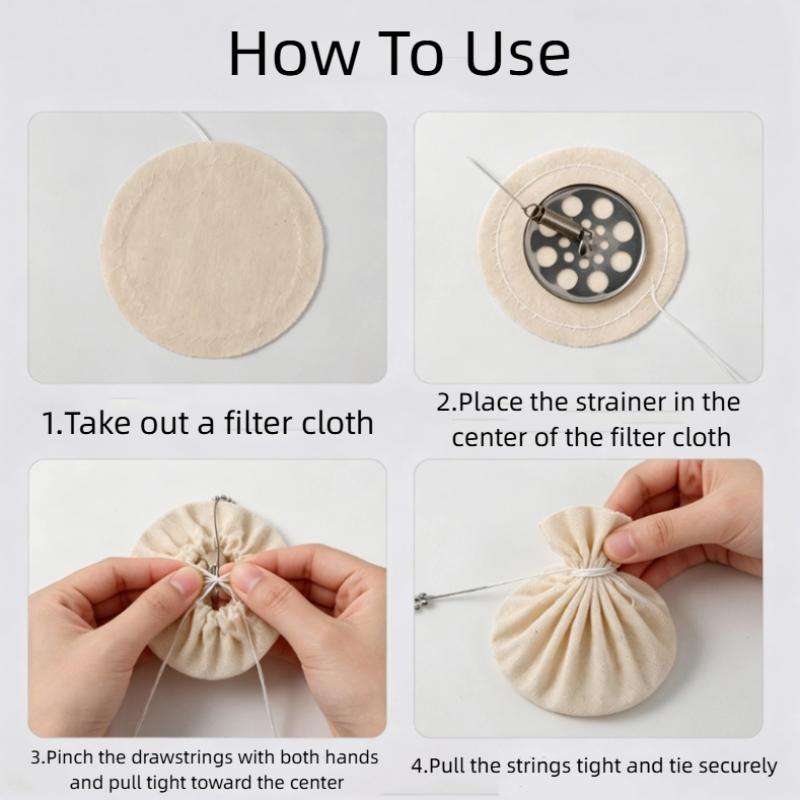 How To Use

1.Take out a filter cloth

2.Place the strainer in the center of the filter cloth

3.Pinch the drawstrings with both hands and pull tight toward the center

4.Pull the strings tight and tie securely