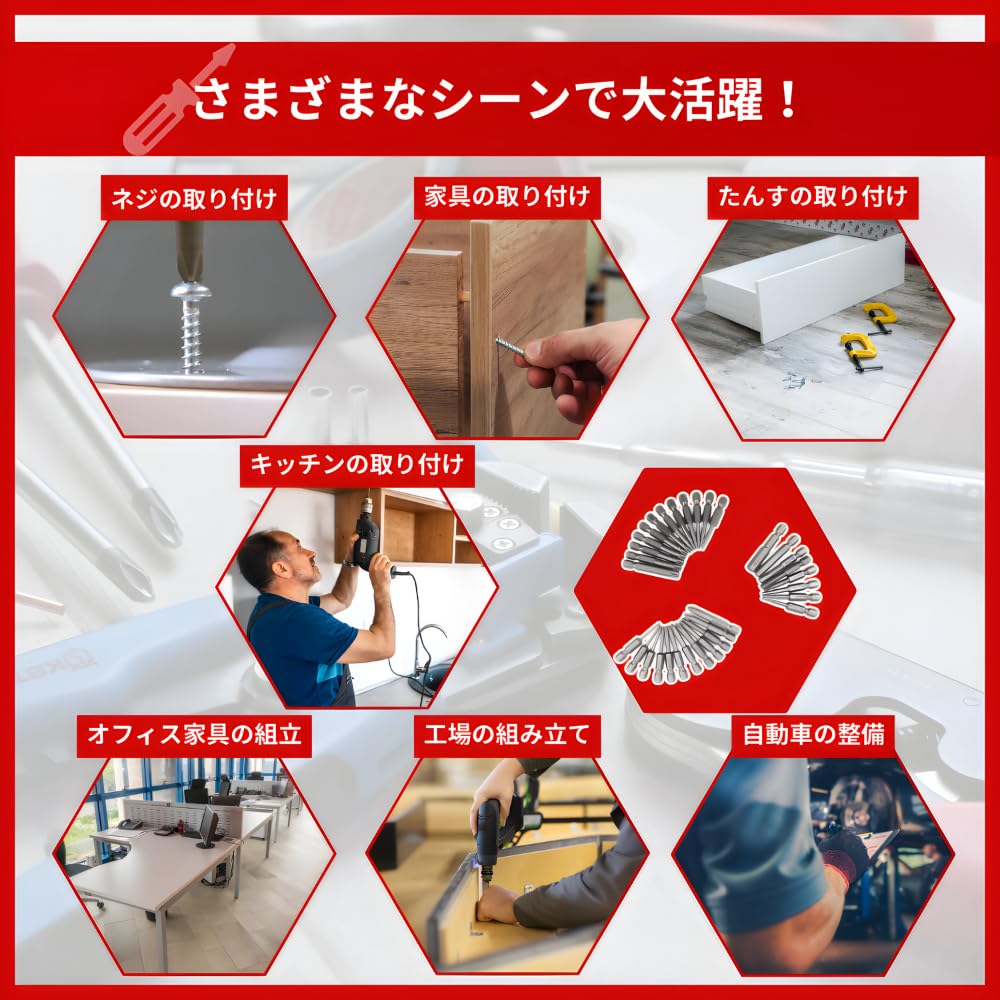 さまざまなシーンで大活躍！

ネジの取り付け

家具の取り付け

たんすの取り付け

キッチンの取り付け

オフィス家具の組立

工場の組み立て

自動車の整備