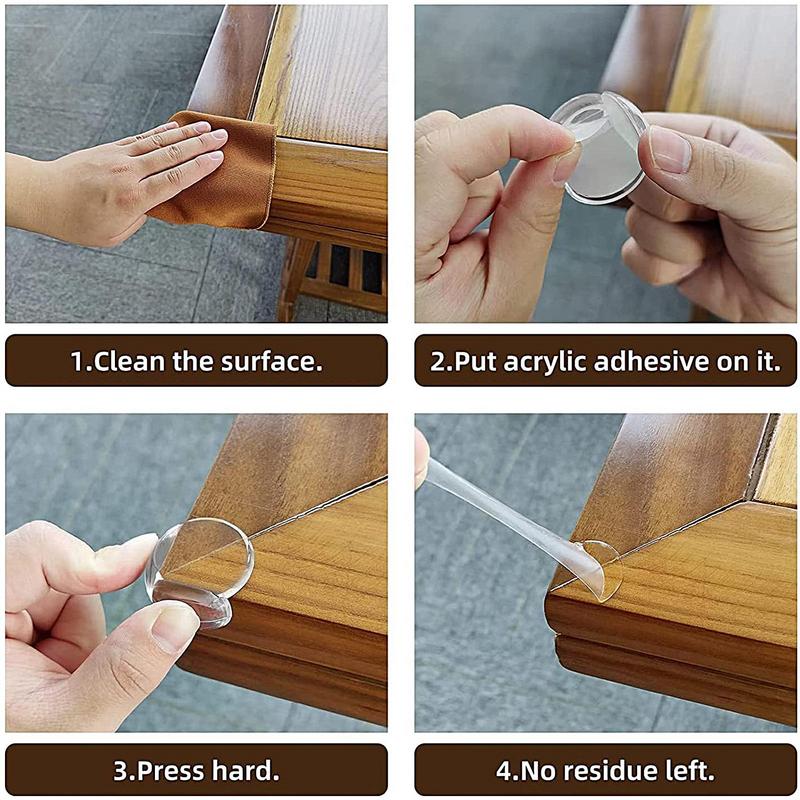 1.Clean the surface.

2.Put acrylic adhesive on it.

3.Press hard.

4.No residue left.