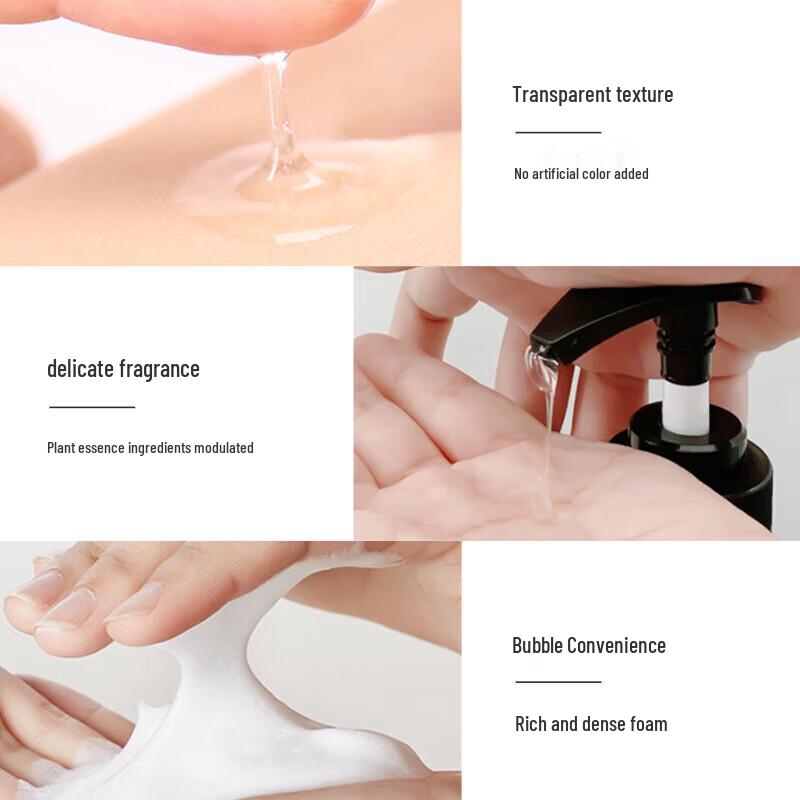 Transparent texture

No artificial color added

delicate fragrance

Plant essence ingredients modulated

Bubble Convenience

Rich and dense foam