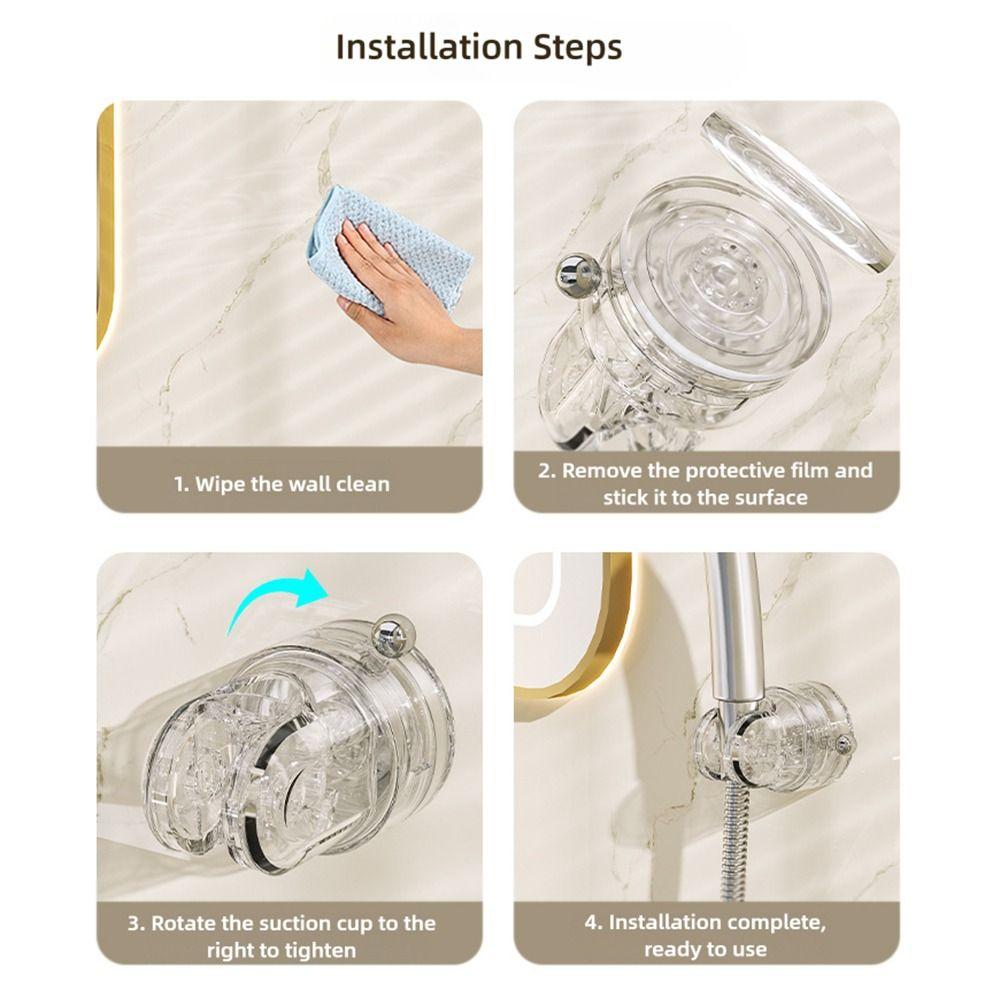 Installation Steps

1. Wipe the wall clean

2. Remove the protective film and stick it to the surface

3. Rotate the suction cup to the right to tighten

4. Installation complete, ready to use