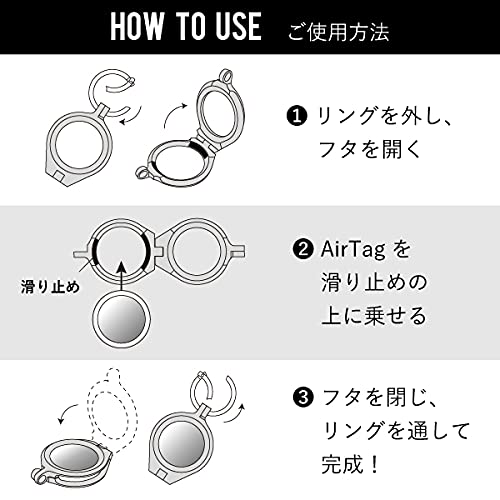 HOW TO USE ご使用方法

❶ リングを外し、フタを開く

滑り止め

❷ AirTag を滑り止めの上に乗せる

❸ フタを閉じ、リングを通して完成！