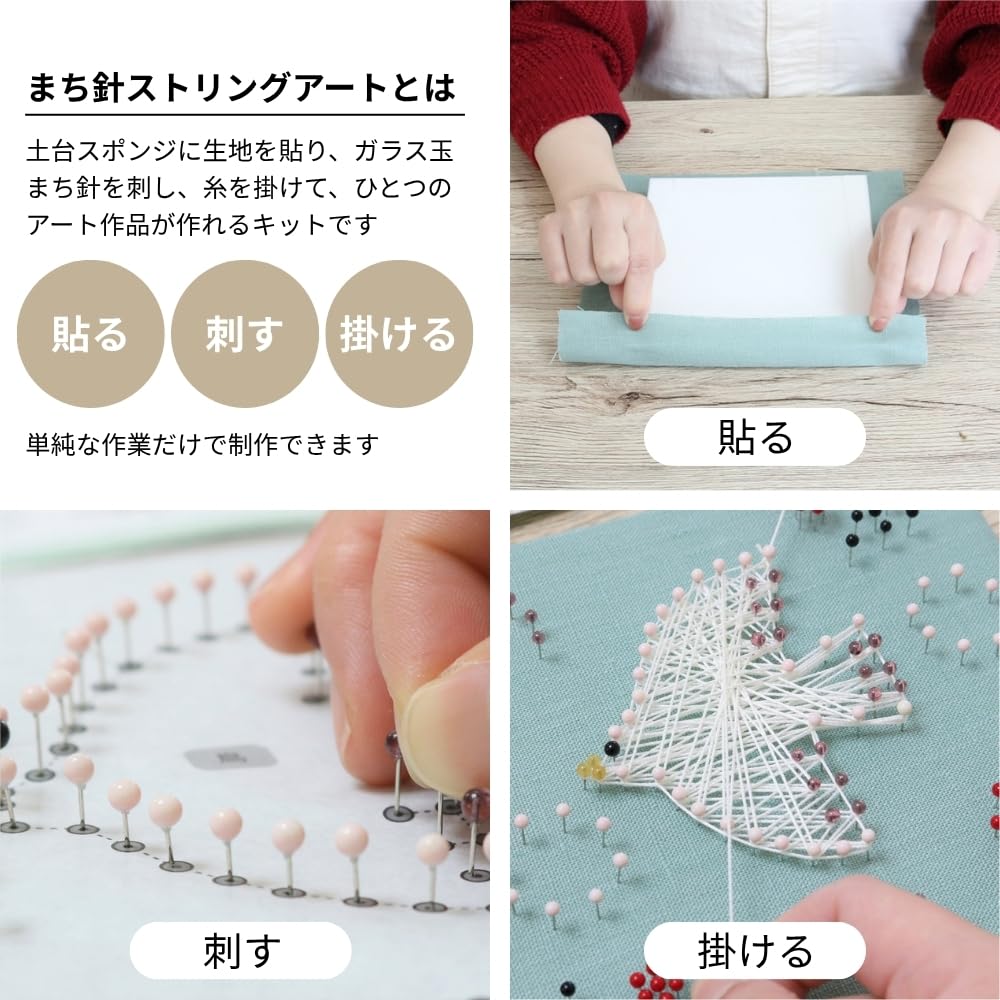 まち針ストリングアートとは

土台スポンジに生地を貼り、ガラス玉まち針を刺し、糸を掛けて、ひとつのアート作品が作れるキットです

貼る

刺す

掛ける

単純な作業だけで制作できます

貼る

刺す

掛ける