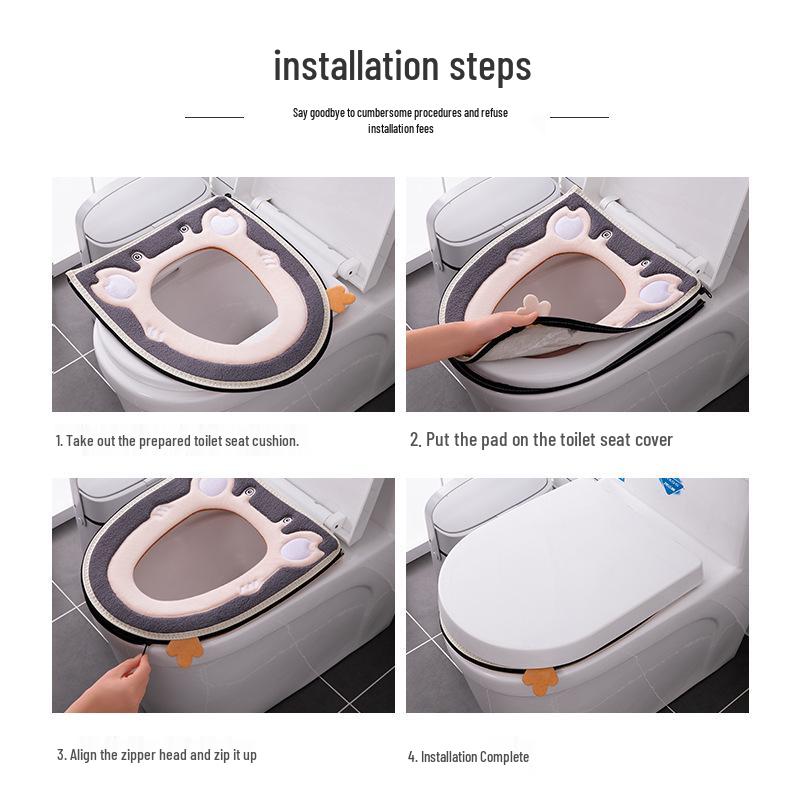 installation steps

Say goodbye to cumbersome procedures and refuse installation fees

1. Take out the prepared toilet seat cushion.

2. Put the pad on the toilet seat cover

3. Align the zipper head and zip it up

4. Installation Complete