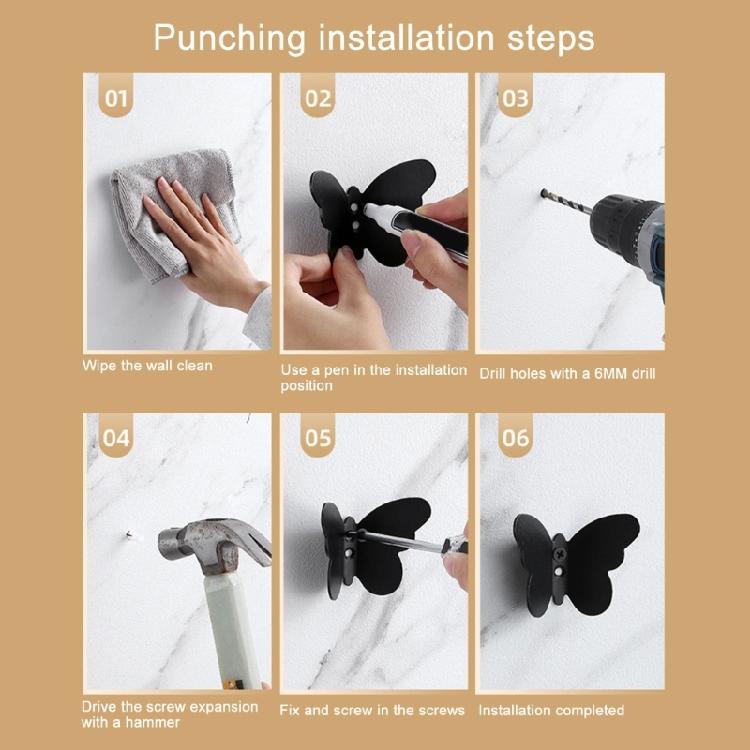 Punching installation steps

01

Wipe the wall clean

02

Use a pen in the installation position

03

Drill holes with a 6MM drill

04

Drive the screw expansion with a hammer

05

Fix and screw in the screws

06

Installation completed