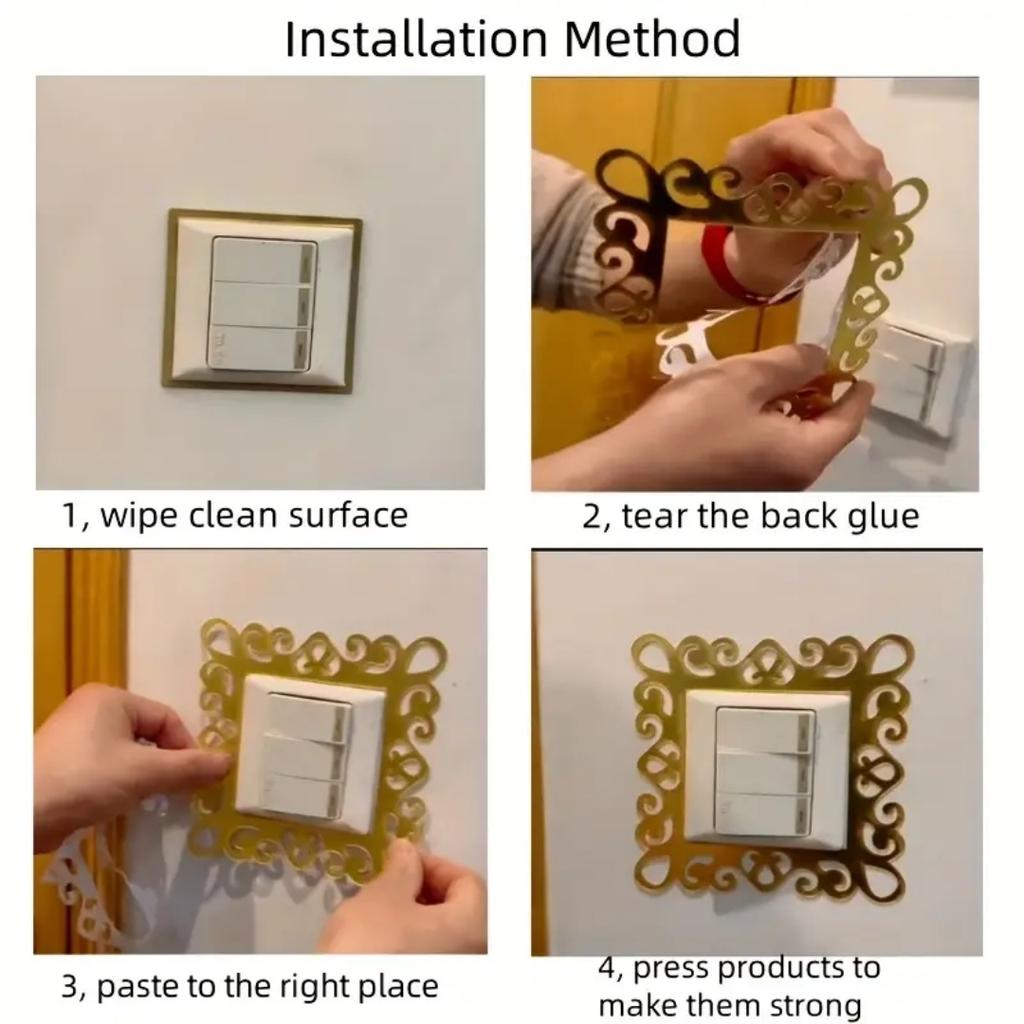 Installation Method

1, wipe clean surface

2, tear the back glue

3, paste to the right place

4, press products to make them strong