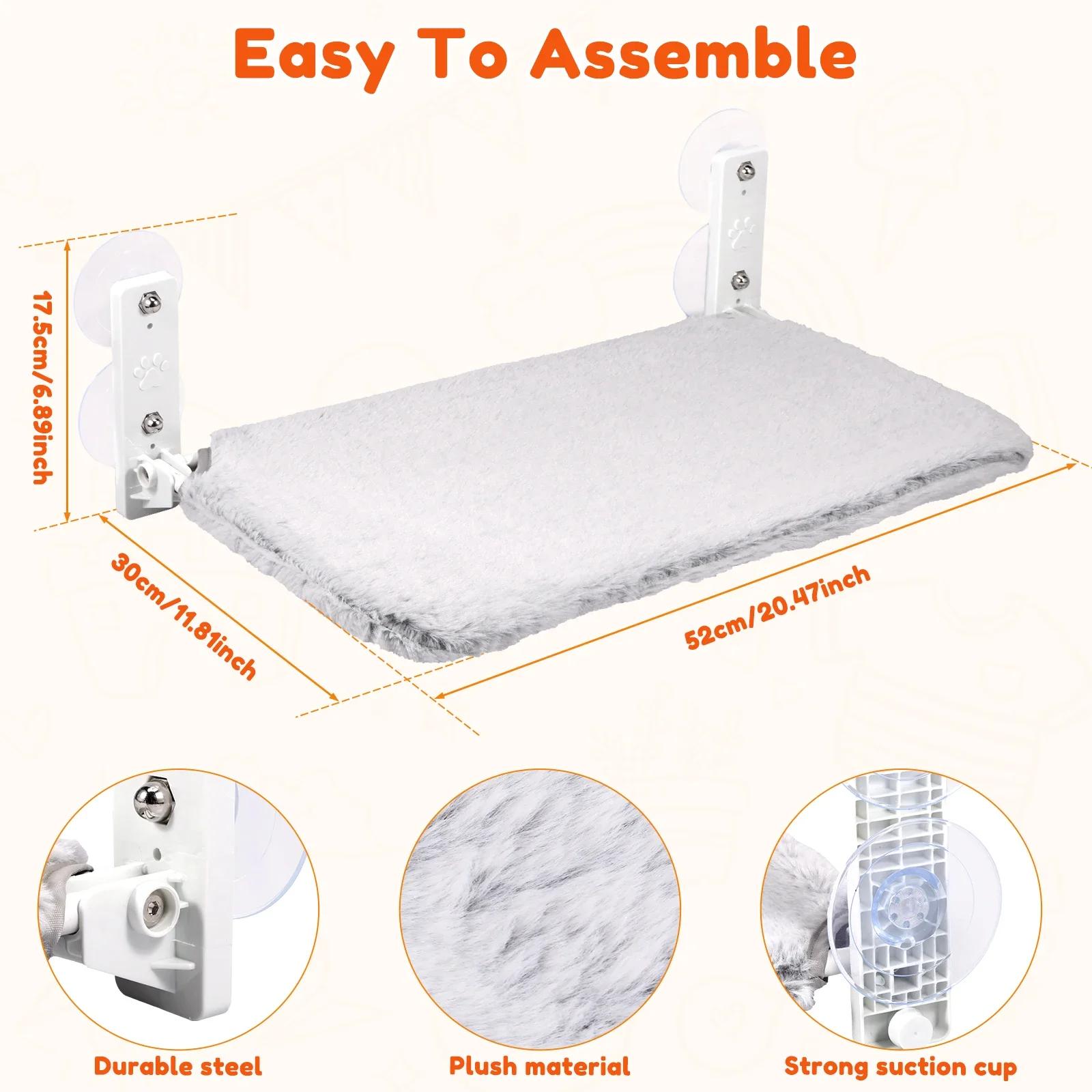 Easy To Assemble

17.5cm/6.89inch

30cm/11.81inch

52cm/20.47inch

Durable steel

Plush material

Strong suction cup