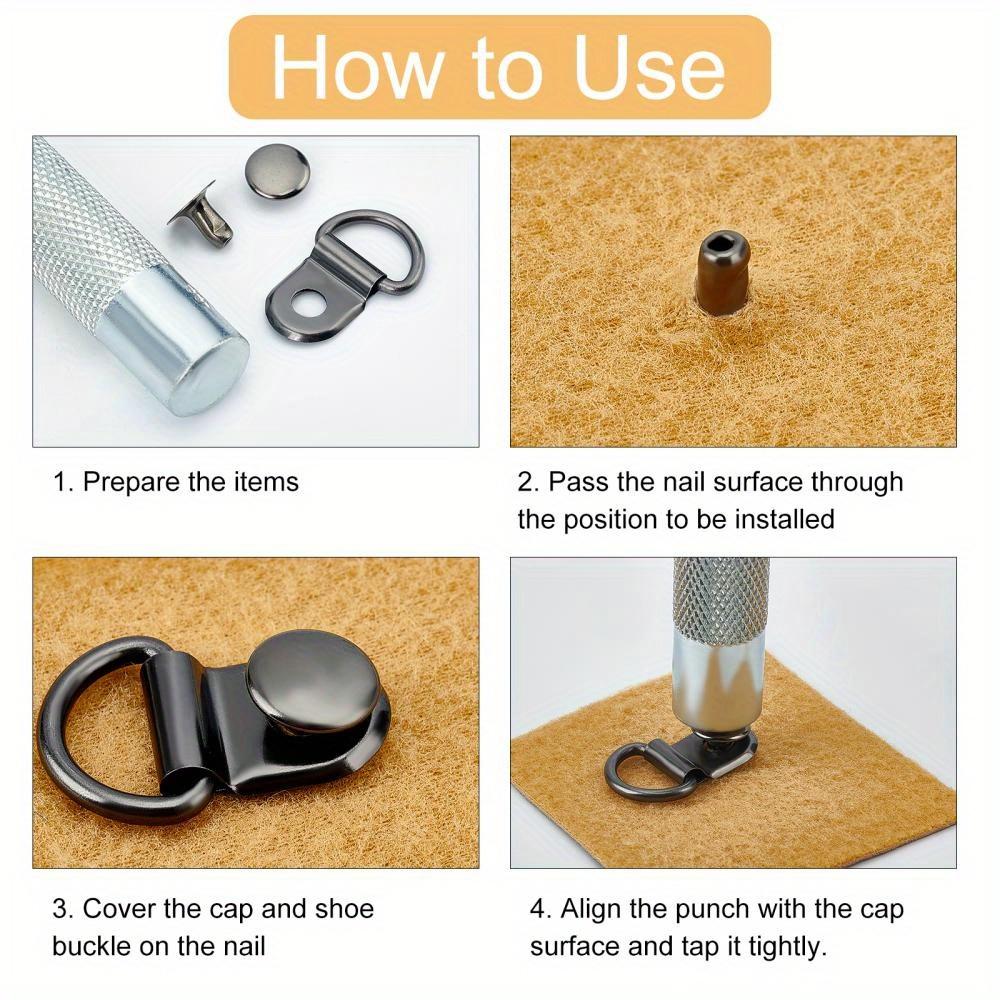 How to Use

1. Prepare the items

2. Pass the nail surface through the position to be installed

3. Cover the cap and shoe buckle on the nail

4. Align the punch with the cap surface and tap it tightly.