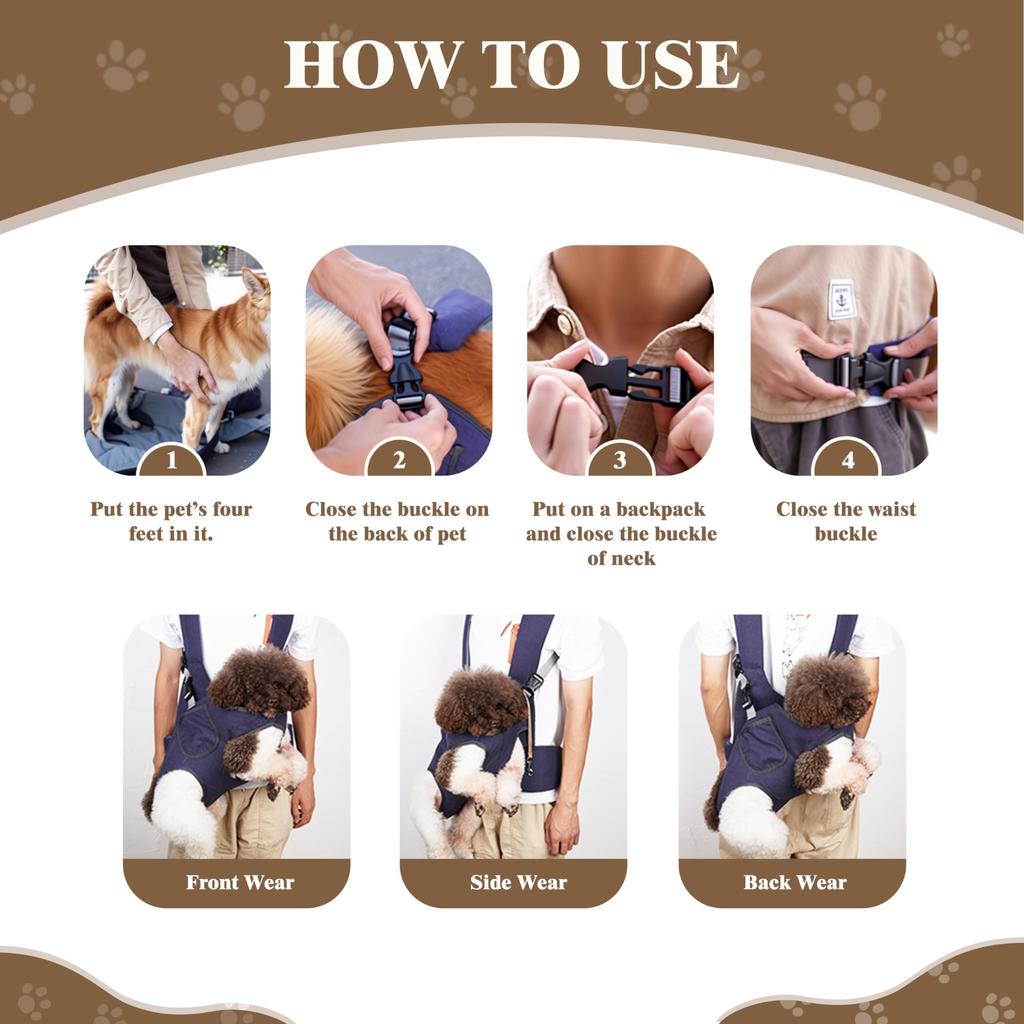 HOW TO USE

1

Put the pet's four feet in it.

2

Close the buckle on the back of pet

3

Put on a backpack and close the buckle of neck

4

Close the waist buckle

Front Wear

Side Wear

Back Wear