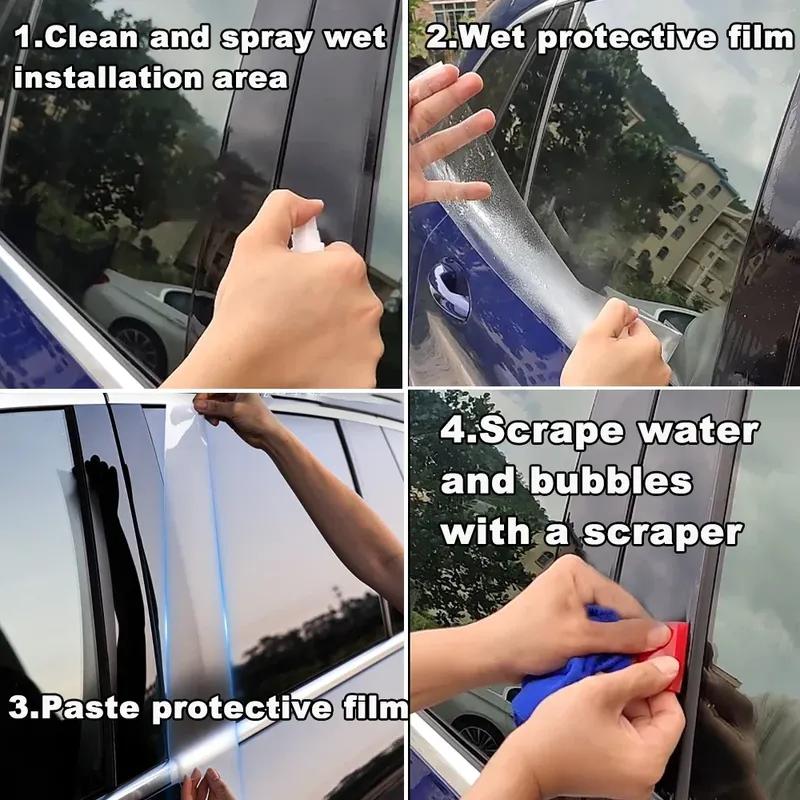 1.Clean and spray wet installation area

2.Wet protective film

3.Paste protective film

4.Scrape water and bubbles with a scraper