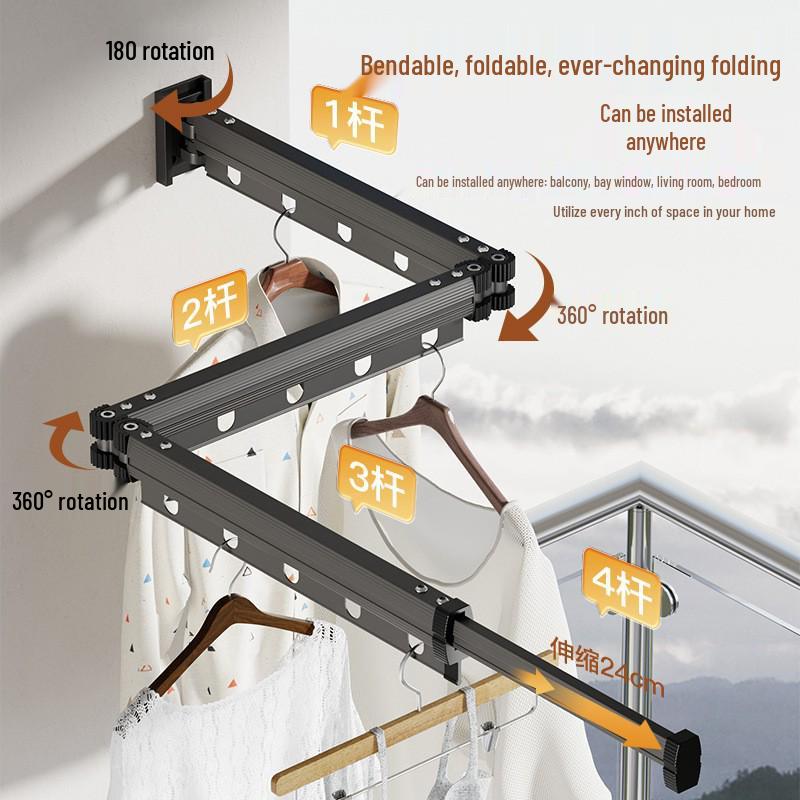 180 rotation

Bendable, foldable, ever-changing folding

Can be installed anywhere

Can be installed anywhere: balcony, bay window, living room, bedroom

Utilize every inch of space in your home

1杆

2杆

360° rotation

360° rotation

3杆

4杆

伸缩24cm