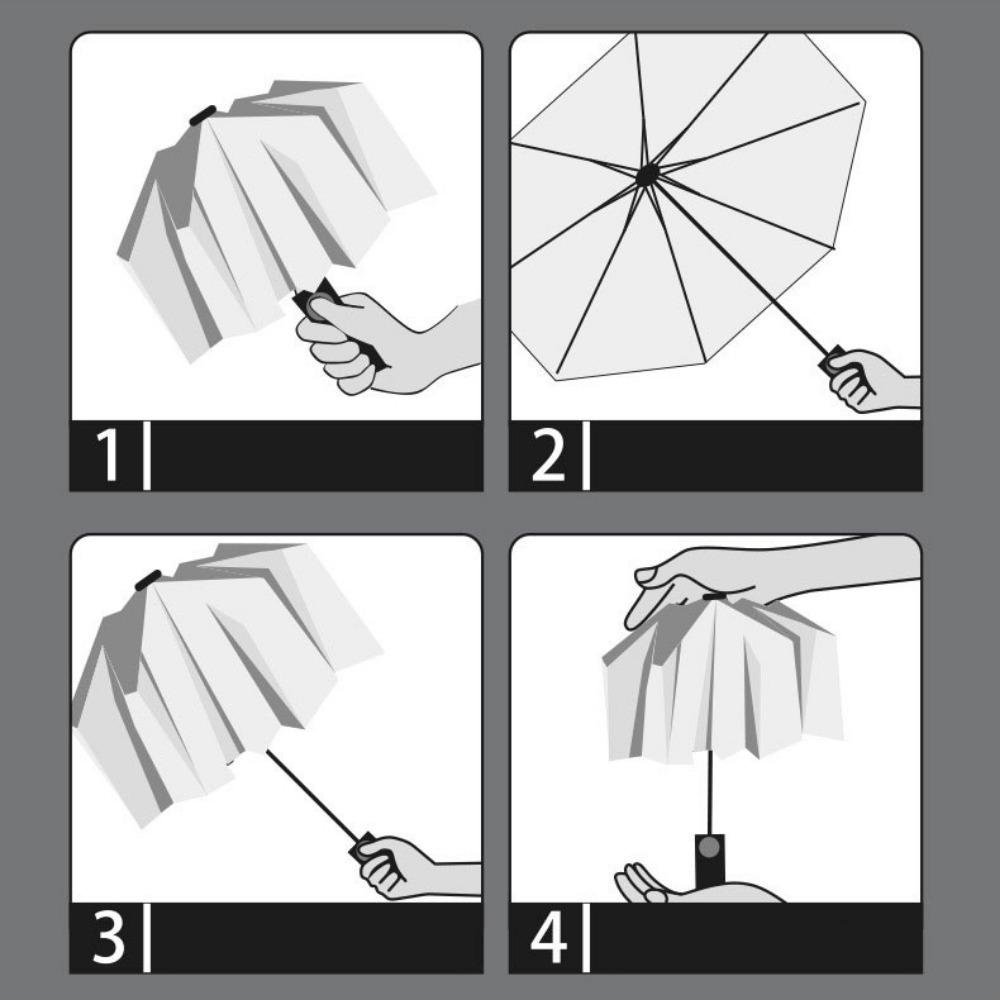 1|

2|

3|

4|