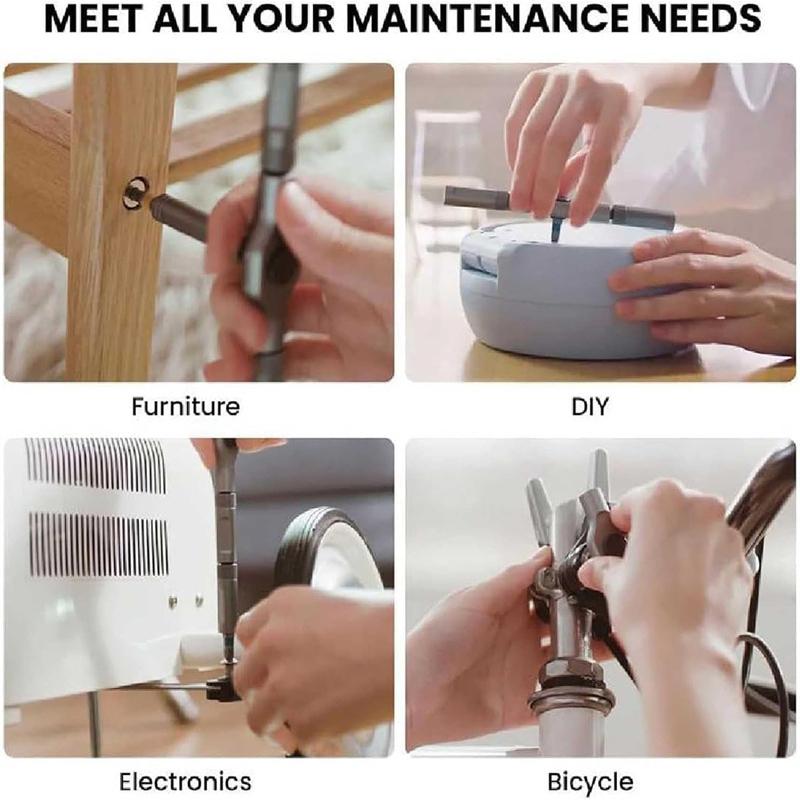 MEET ALL YOUR MAINTENANCE NEEDS

Furniture

DIY

Electronics

Bicycle