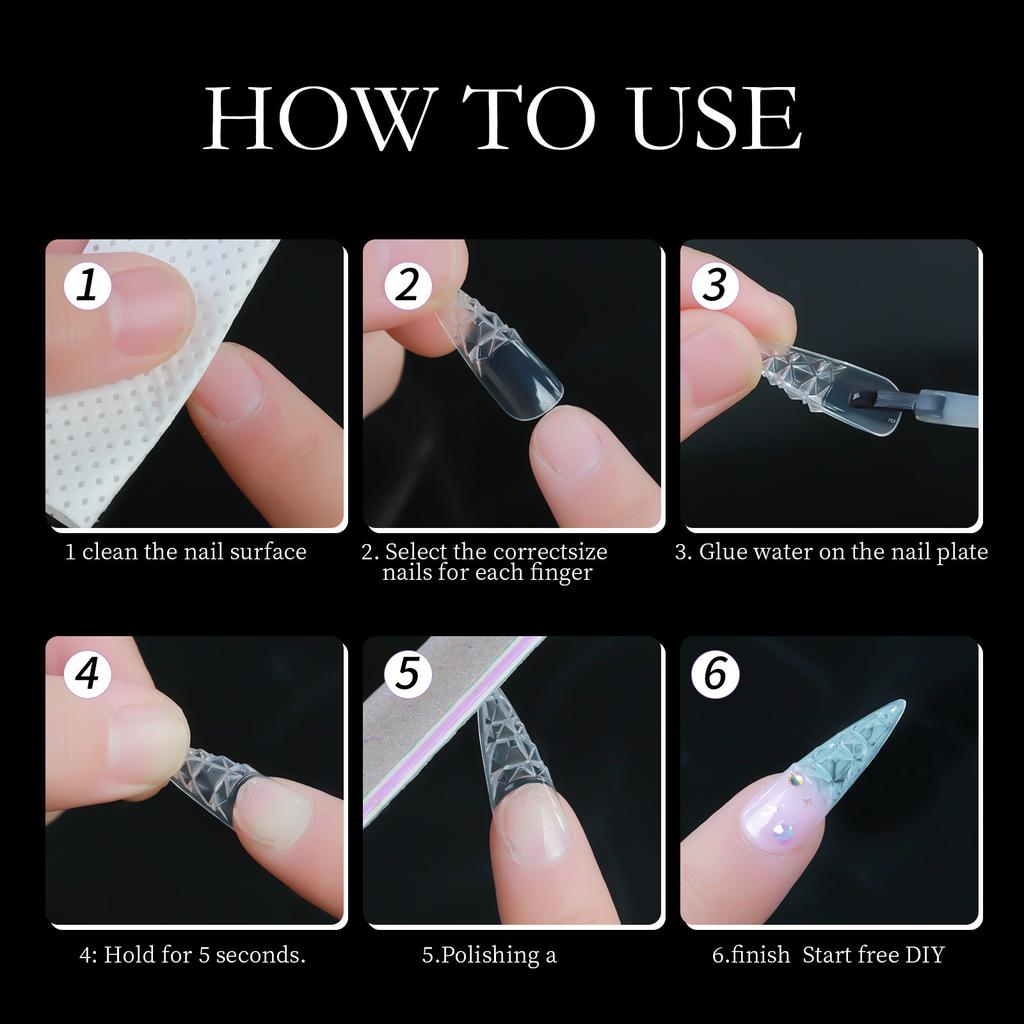 HOW TO USE

1

1 clean the nail surface

2

2. Select the correctsize nails for each finger

3

3. Glue water on the nail plate

4

4: Hold for 5 seconds.

5

5.Polishing a

6

6.finish Start free DIY