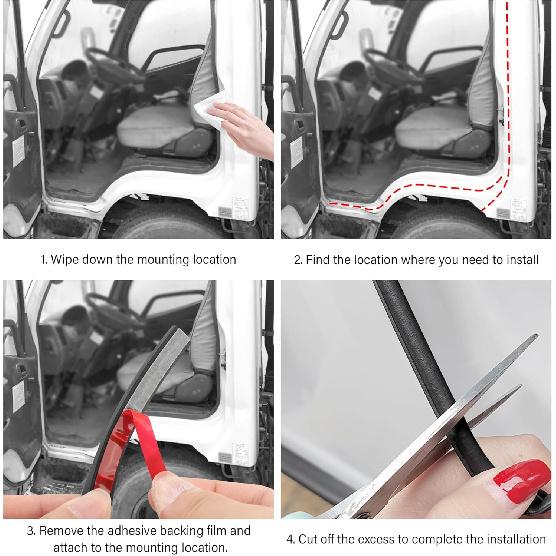 1. Wipe down the mounting location

2. Find the location where you need to install

3. Remove the adhesive backing film and attach to the mounting location.

4. Cut off the excess to complete the installation