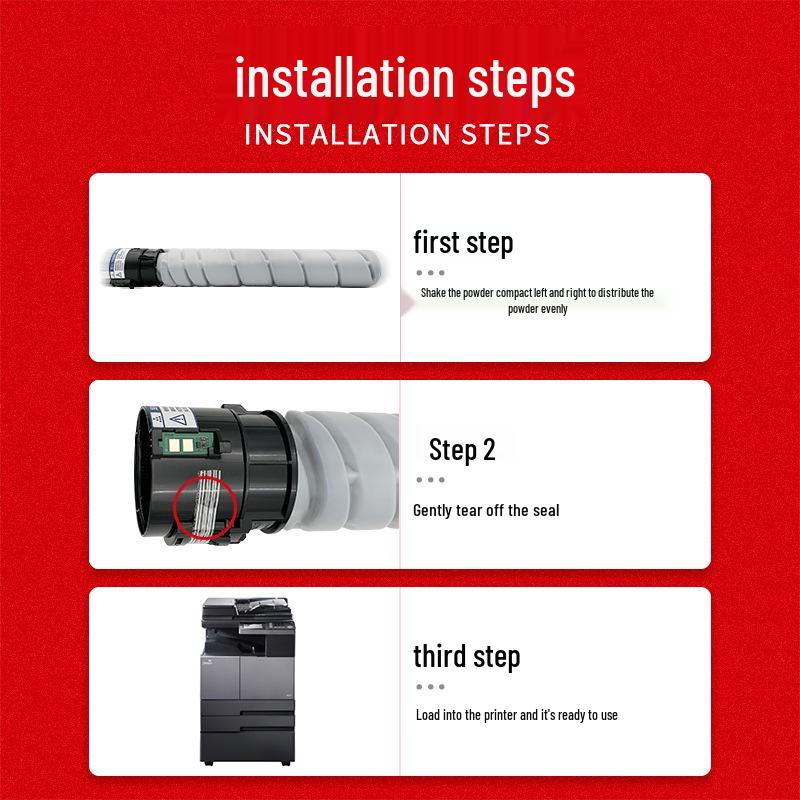 installation steps

INSTALLATION STEPS

first step

Shake the powder compact left and right to distribute the powder evenly

Step 2

Gently tear off the seal

third step

Load into the printer and it's ready to use