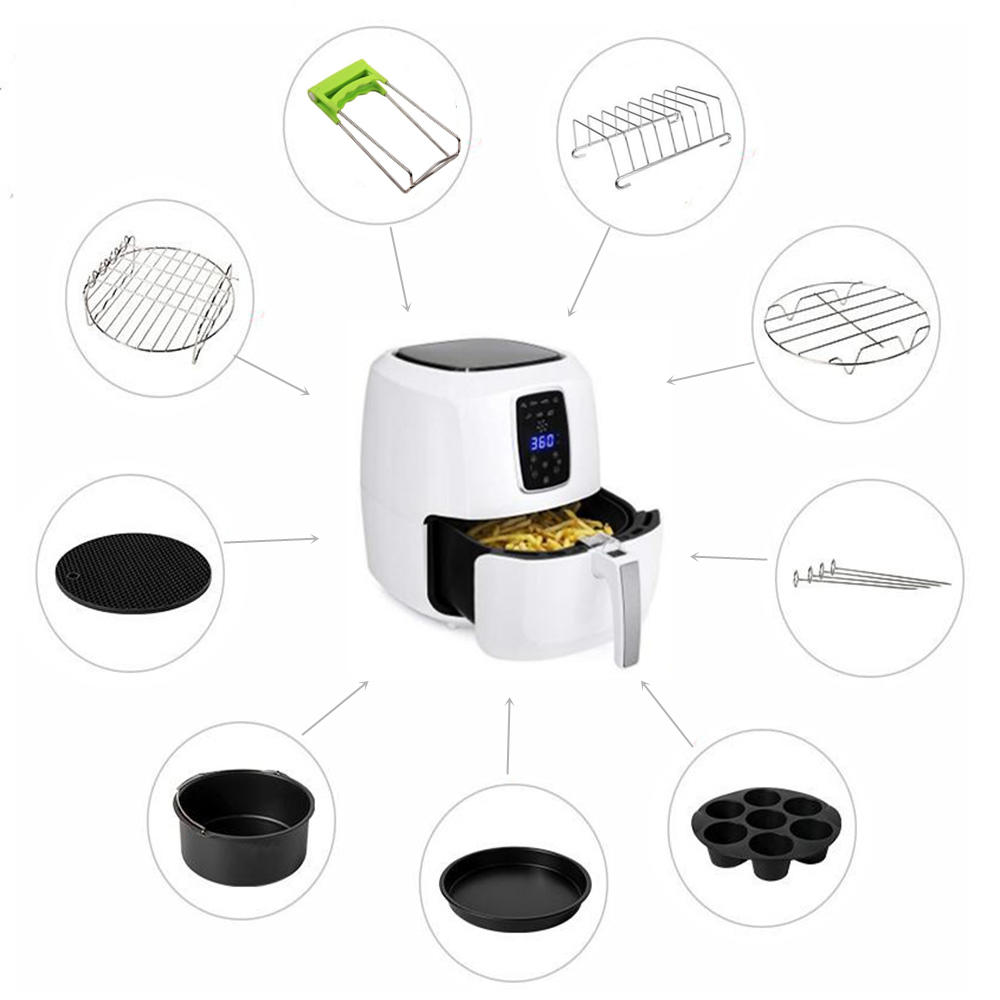 360