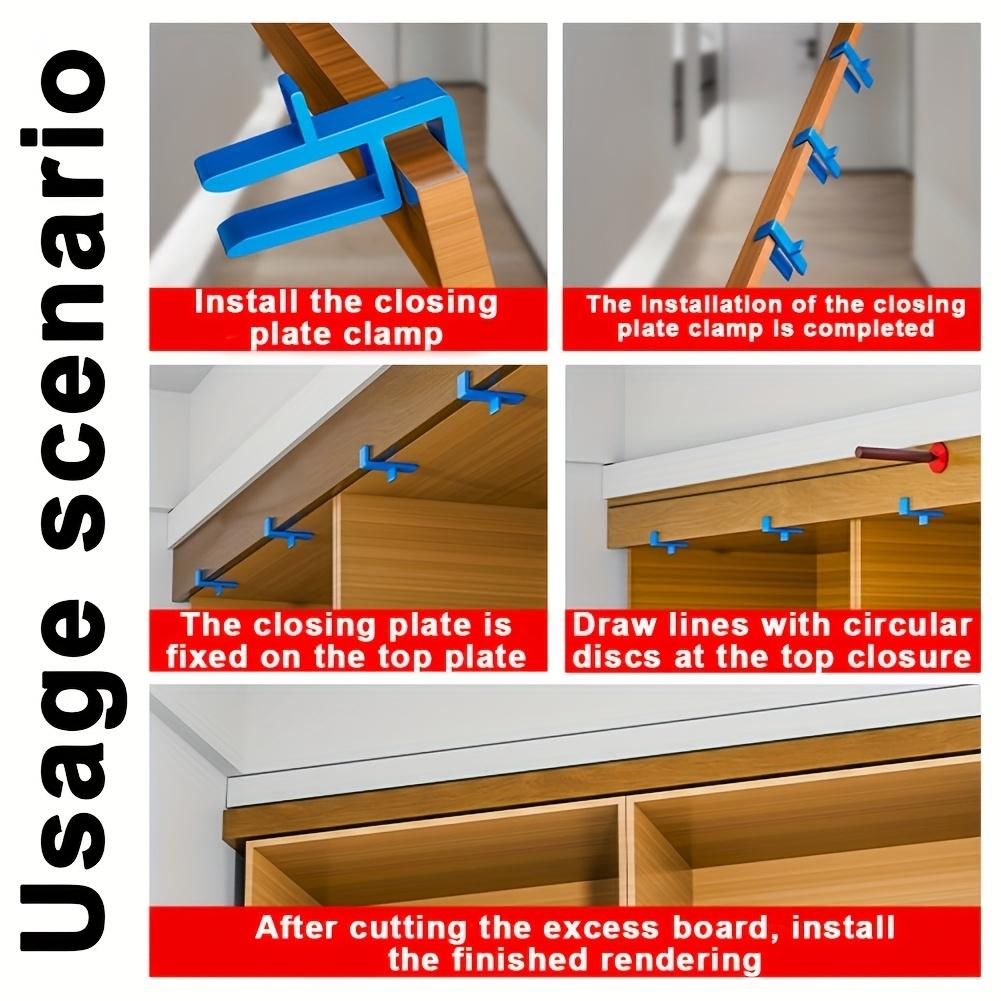 Usage scenario

Install the closing plate clamp

The installation of the closing plate clamp is completed

The closing plate is fixed on the top plate

Draw lines with circular discs at the top closure

After cutting the excess board, install the finished rendering