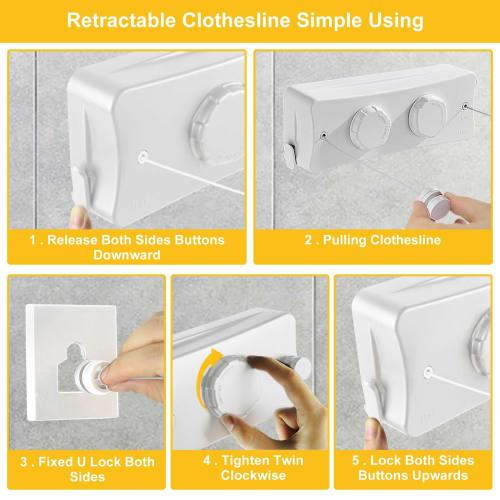 Retractable Clothesline Simple Using

1 . Release Both Sides Buttons Downward

2 . Pulling Clothesline

3 . Fixed U Lock Both Sides

4 . Tighten Twin Clockwise

5 . Lock Both Sides Buttons Upwards