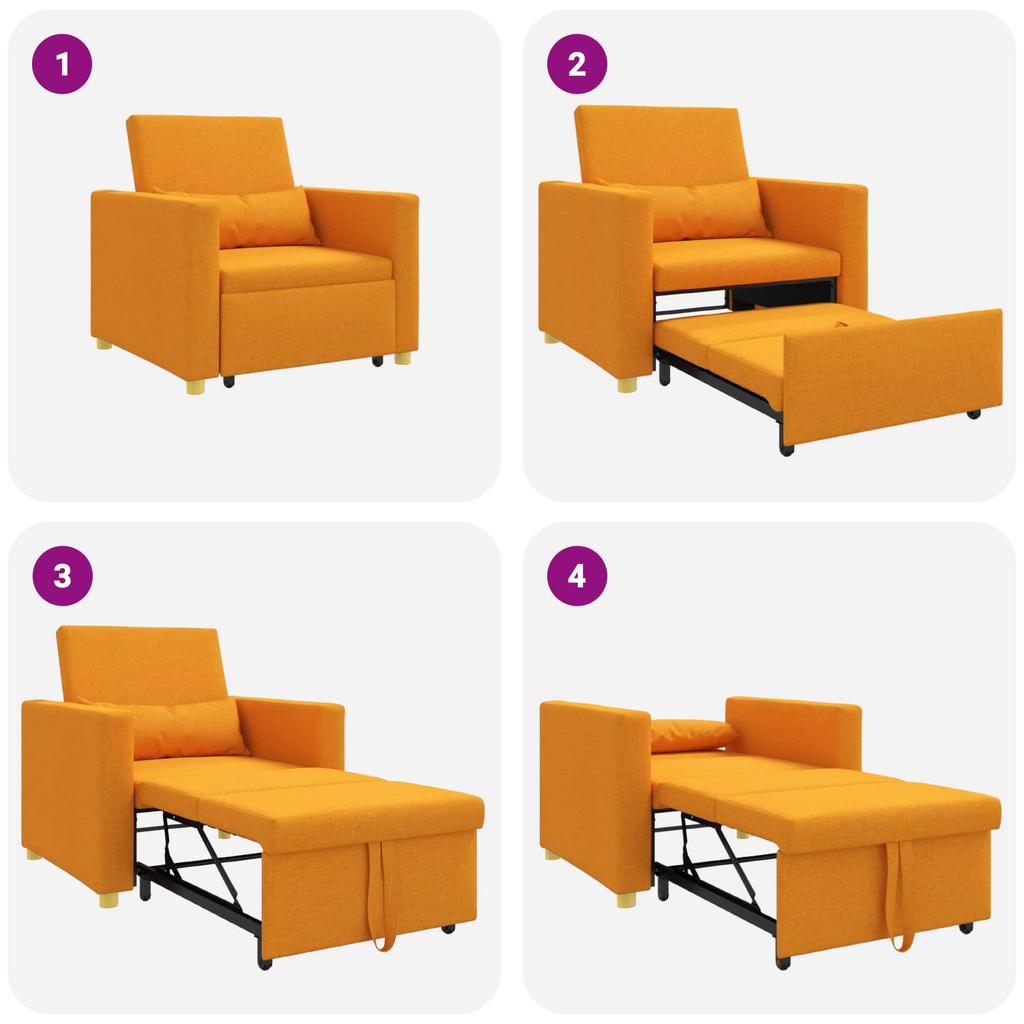 1

2

3

4