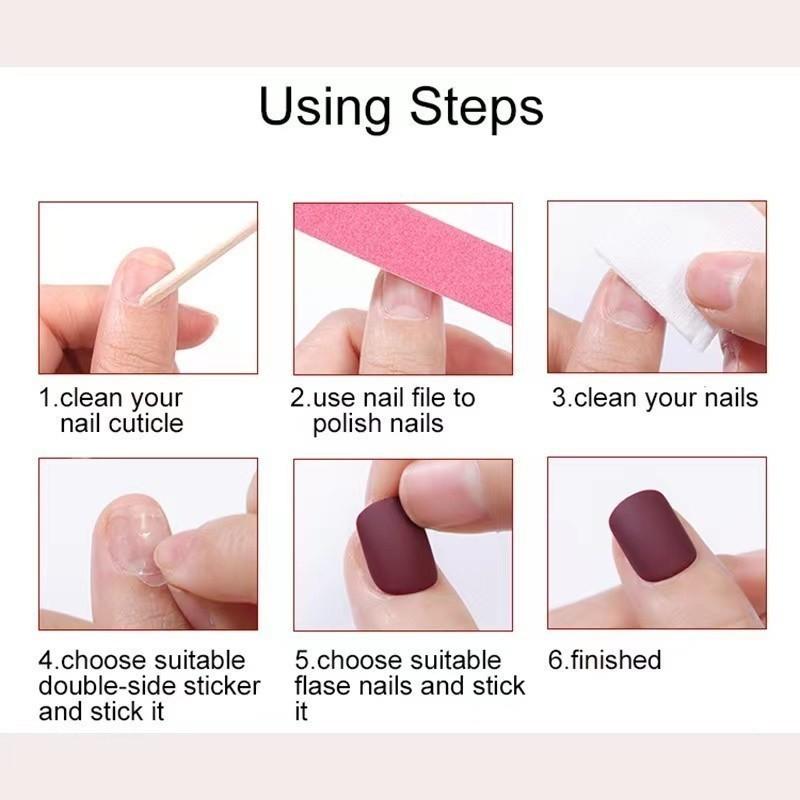 Using Steps

1.clean your nail cuticle

2.use nail file to polish nails

3.clean your nails

4.choose suitable double-side sticker and stick it

5.choose suitable flase nails and stick it

6.finished