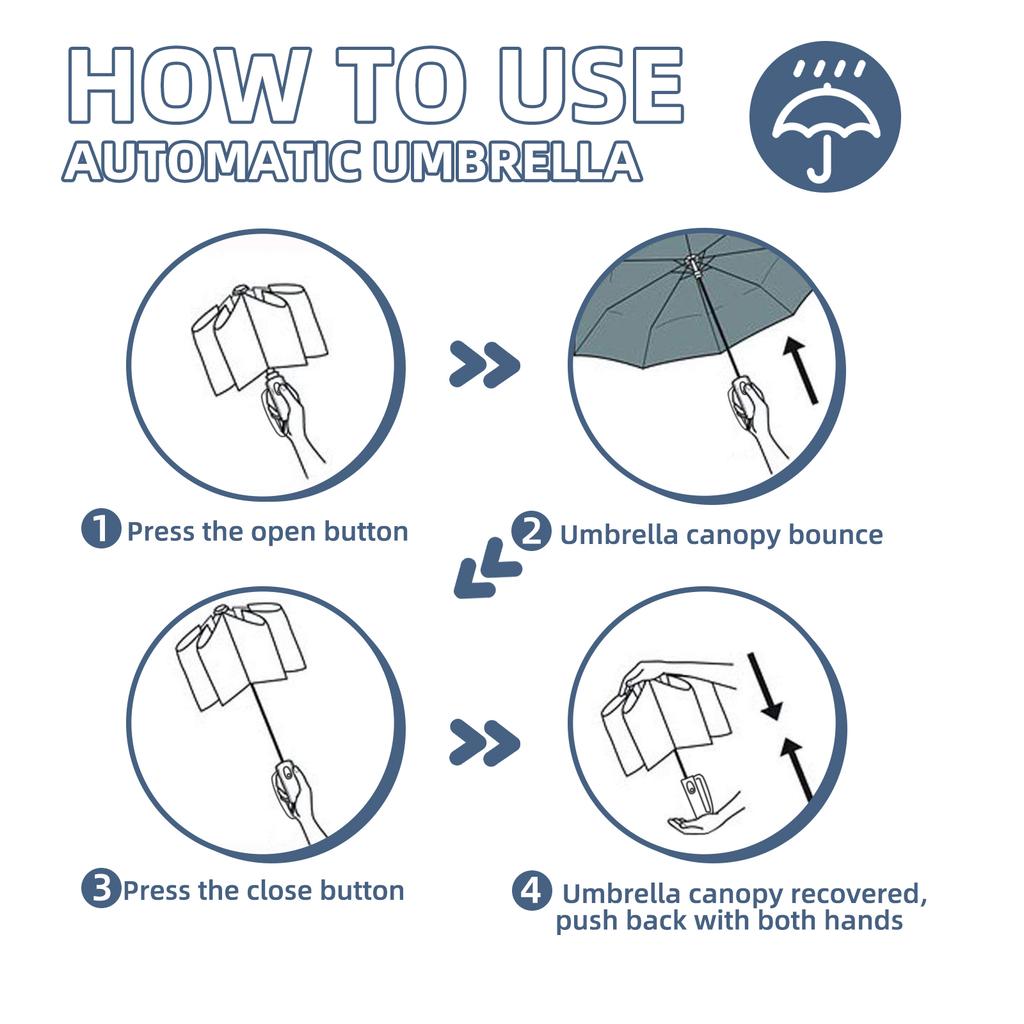 HOW TO USE
AUTOMATIC UMBRELLA

1 Press the open button

2 Umbrella canopy bounce

3 Press the close button

4 Umbrella canopy recovered, push back with both hands