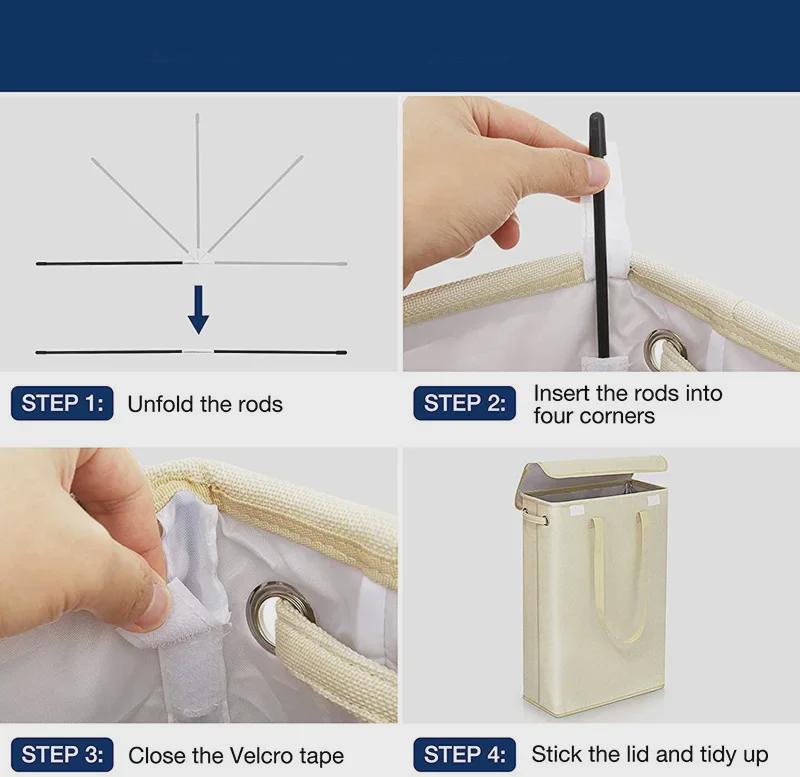 STEP 1: Unfold the rods

STEP 2: Insert the rods into four corners

STEP 3: Close the Velcro tape

STEP 4: Stick the lid and tidy up