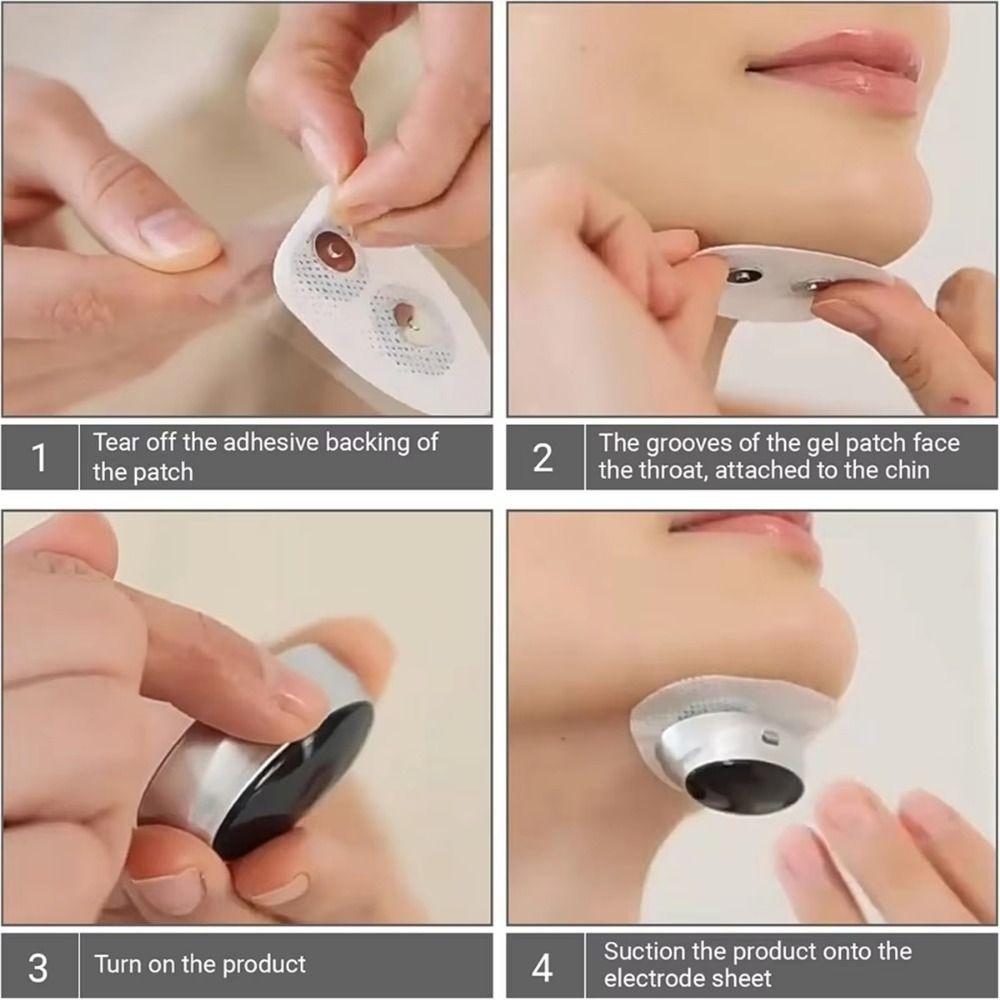 1 Tear off the adhesive backing of the patch

2 The grooves of the gel patch face the throat, attached to the chin

3 Turn on the product

4 Suction the product onto the electrode sheet