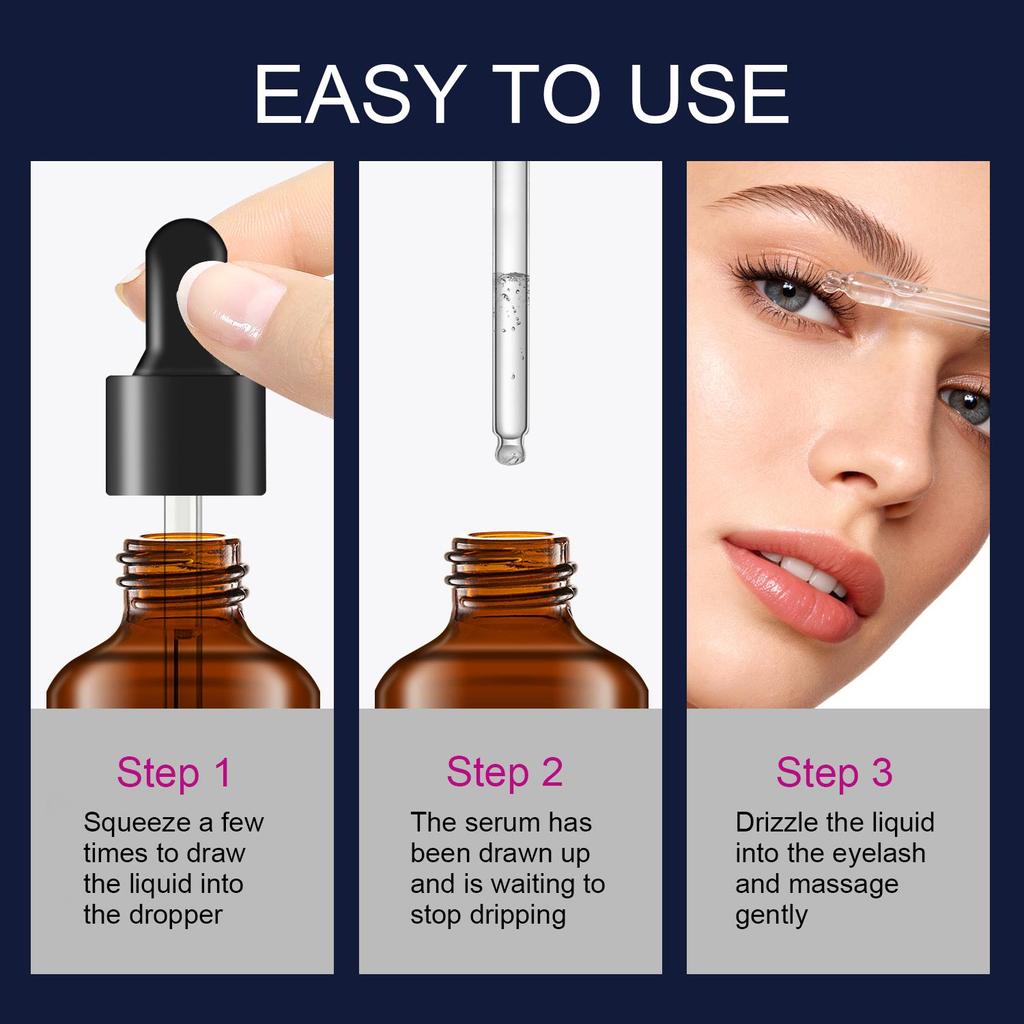 EASY TO USE

Step 1

Squeeze a few times to draw the liquid into the dropper

Step 2

The serum has been drawn up and is waiting to stop dripping

Step 3

Drizzle the liquid into the eyelash and massage gently