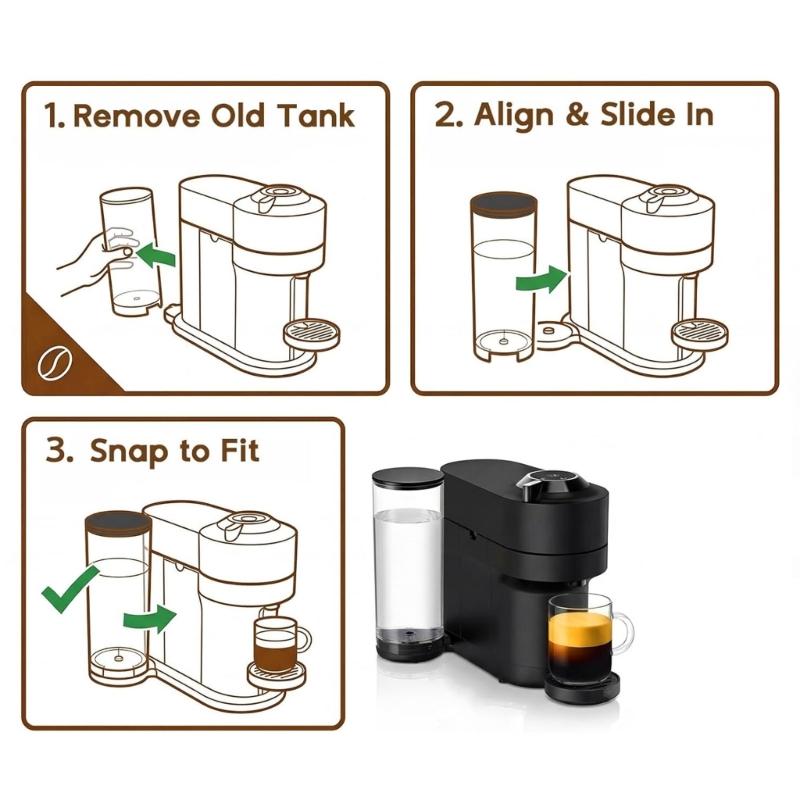 1. Remove Old Tank

2. Align & Slide In

3. Snap to Fit