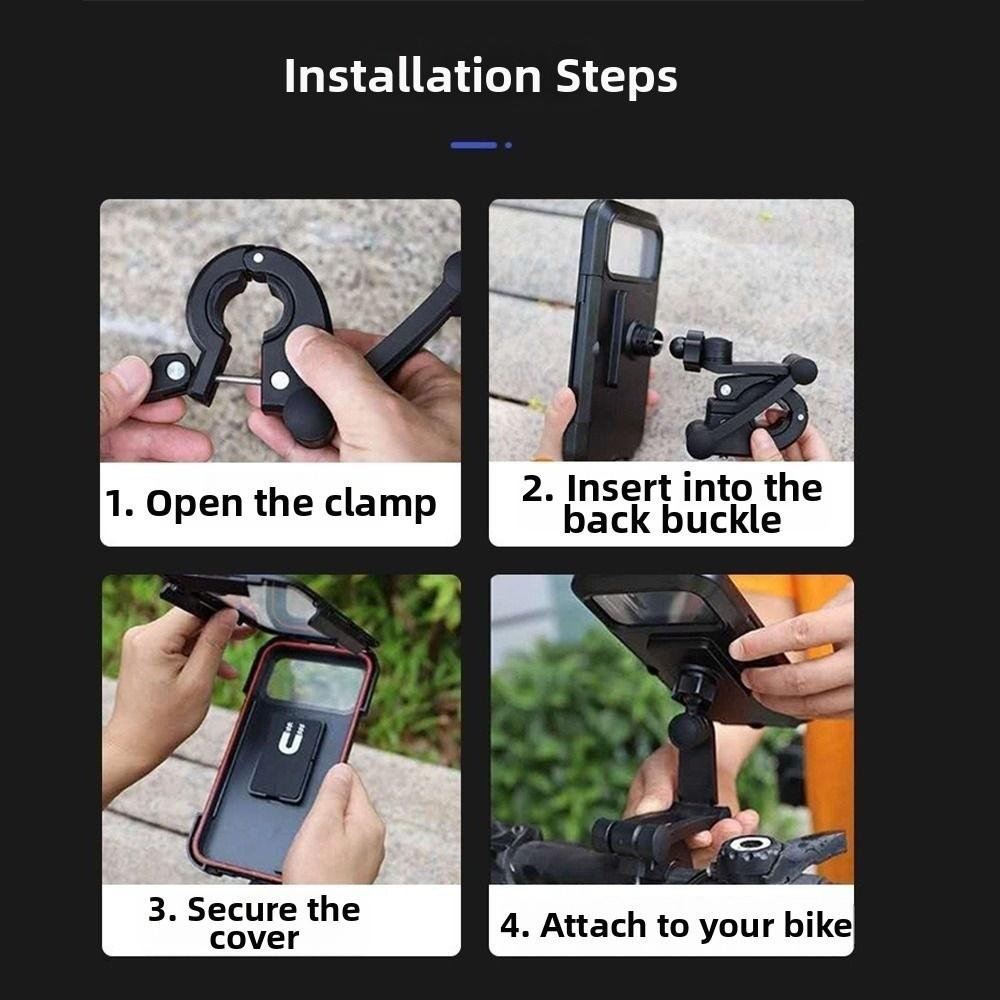 Installation Steps

1. Open the clamp

2. Insert into the back buckle

3. Secure the cover

4. Attach to your bike